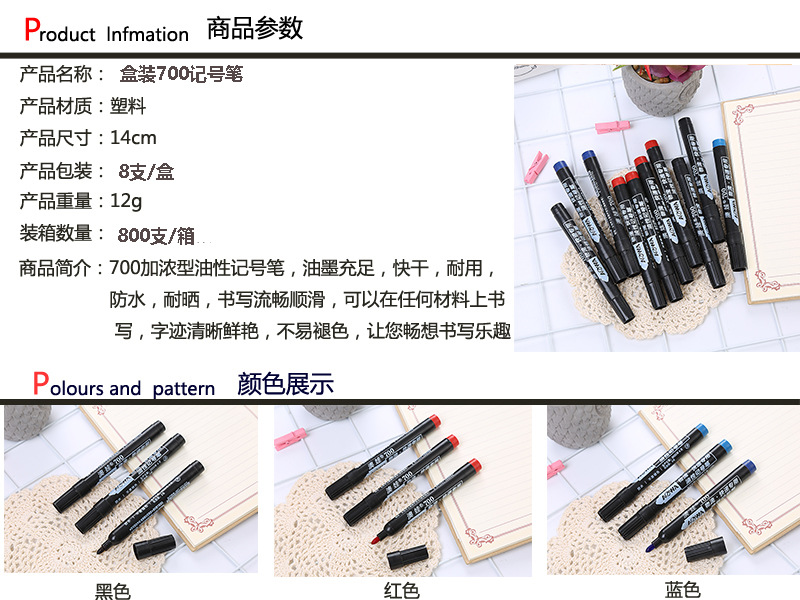 Product Infmation 商品参数

产品名称： 盒装700记号笔
产品材质：塑料
产品尺寸：14cm
产品包装： 8支/盒
产品重量：12g
装箱数量： 800支/箱
商品简介：700加浓型油性记号笔，油墨充足，快干，耐用，防水，耐晒，书写流畅顺滑，可以在任何材料上书写，字迹清晰鲜艳，不易褪色，让您畅想书写乐趣

Polours and pattern 颜色展示

黑色

红色

蓝色