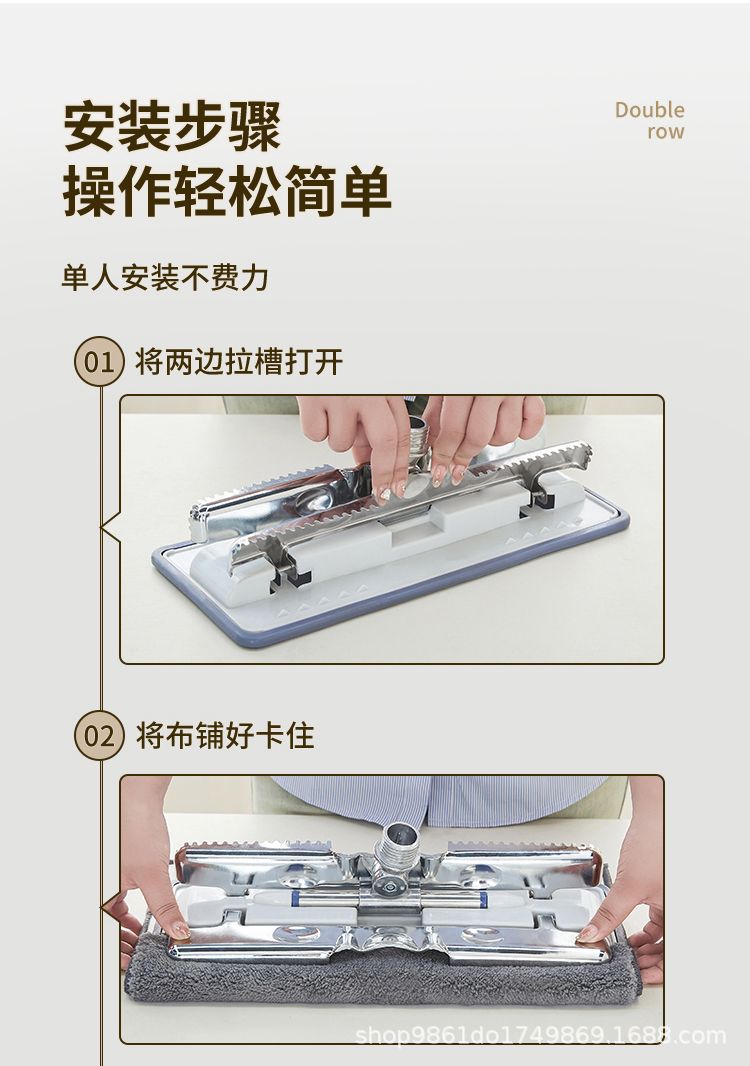 安装步骤
操作轻松简单

Double
row

单人安装不费力

01 将两边拉槽打开

02 将布铺好卡住

shop9861do1749869.1688.com