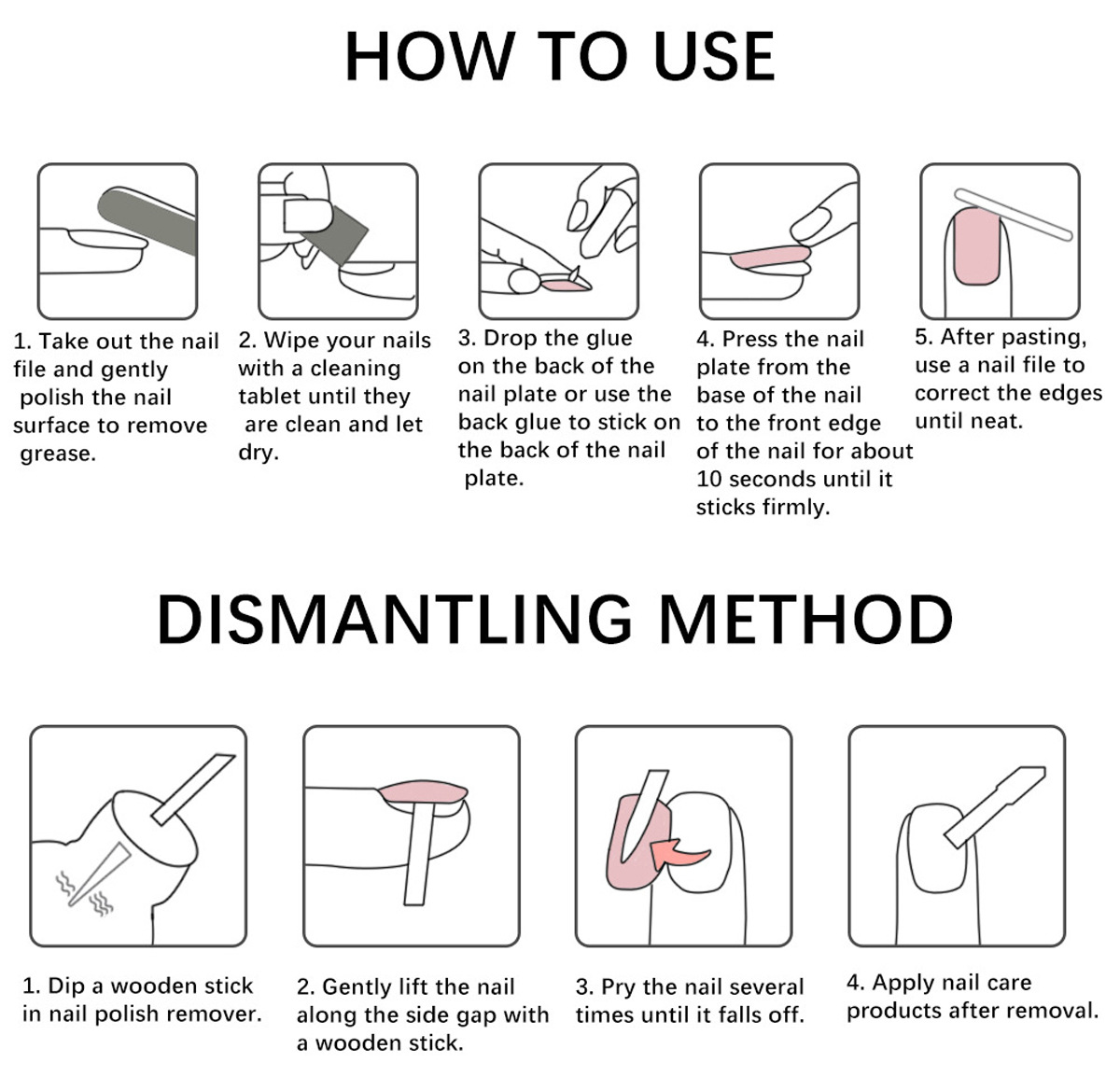 HOW TO USE

1. Take out the nail file and gently polish the nail surface to remove grease.

2. Wipe your nails with a cleaning tablet until they are clean and let dry.

3. Drop the glue on the back of the nail plate or use the back glue to stick on the back of the nail plate.

4. Press the nail plate from the base of the nail to the front edge of the nail for about 10 seconds until it sticks firmly.

5. After pasting, use a nail file to correct the edges until neat.

DISMANTLING METHOD

1. Dip a wooden stick in nail polish remover.

2. Gently lift the nail along the side gap with a wooden stick.

3. Pry the nail several times until it falls off.

4. Apply nail care products after removal.