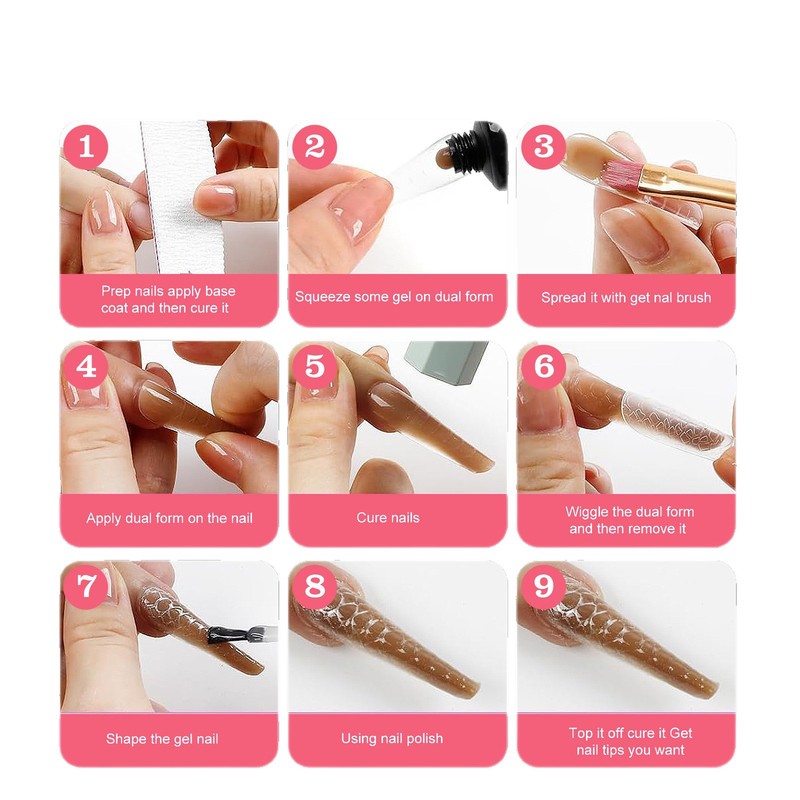 1
Prep nails apply base coat and then cure it

2
Squeeze some gel on dual form

3
Spread it with get nal brush

4
Apply dual form on the nail

5
Cure nails

6
Wiggle the dual form and then remove it

7
Shape the gel nail

8
Using nail polish

9
Top it off cure it Get nail tips you want