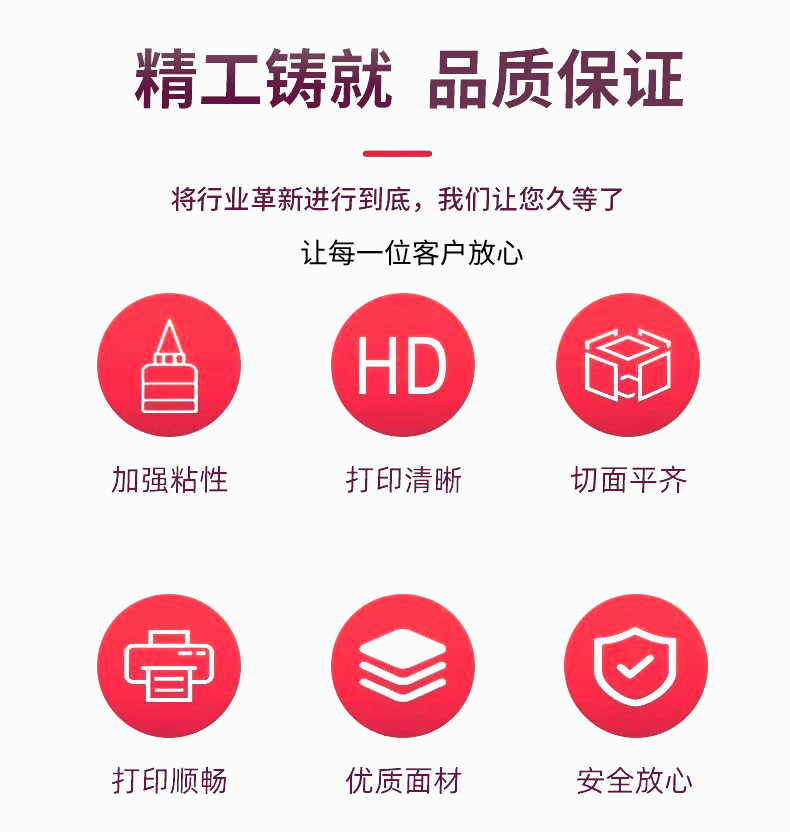 精工铸就 品质保证

将行业革新进行到底，我们让您久等了

让每一位客户放心

HD

加强粘性

打印清晰

切面平齐

打印顺畅

优质面材

安全放心