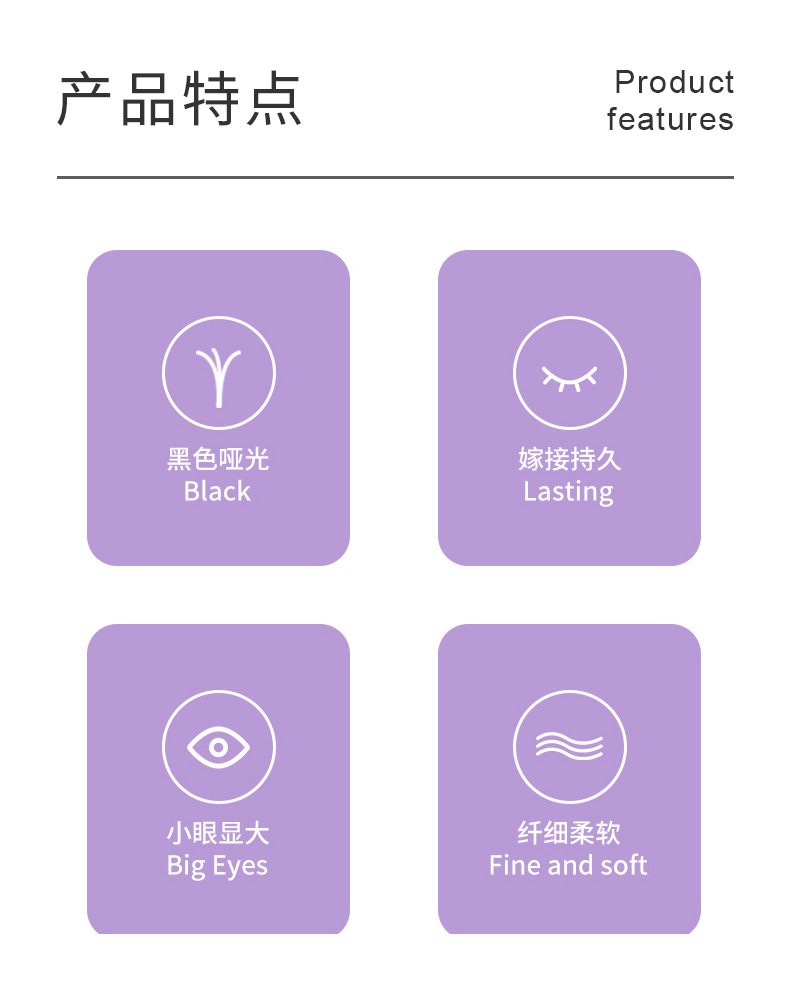 产品特点

Product
features

黑色哑光
Black

嫁接持久
Lasting

小眼显大
Big Eyes

纤细柔软
Fine and soft