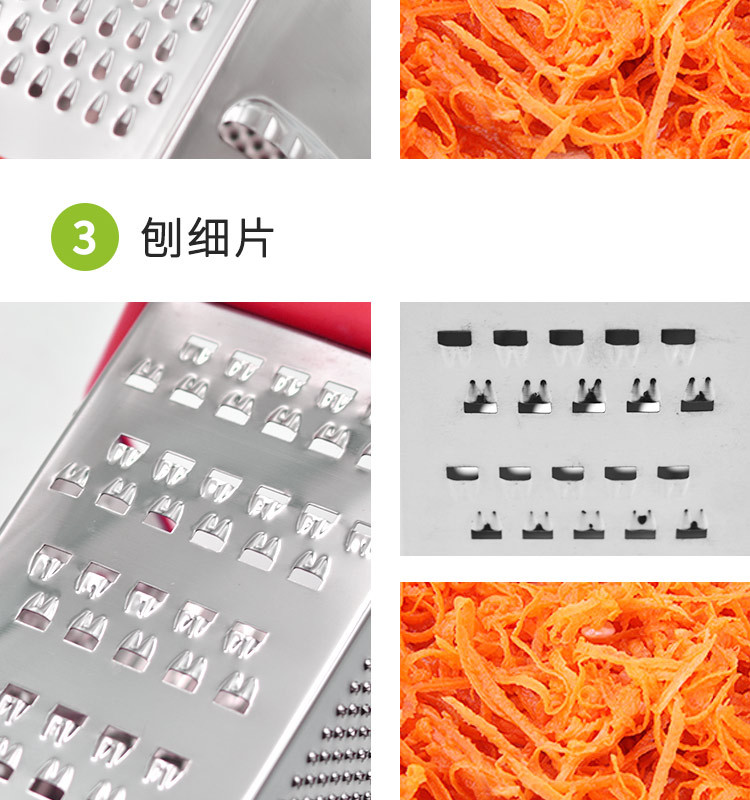 3 刨细片