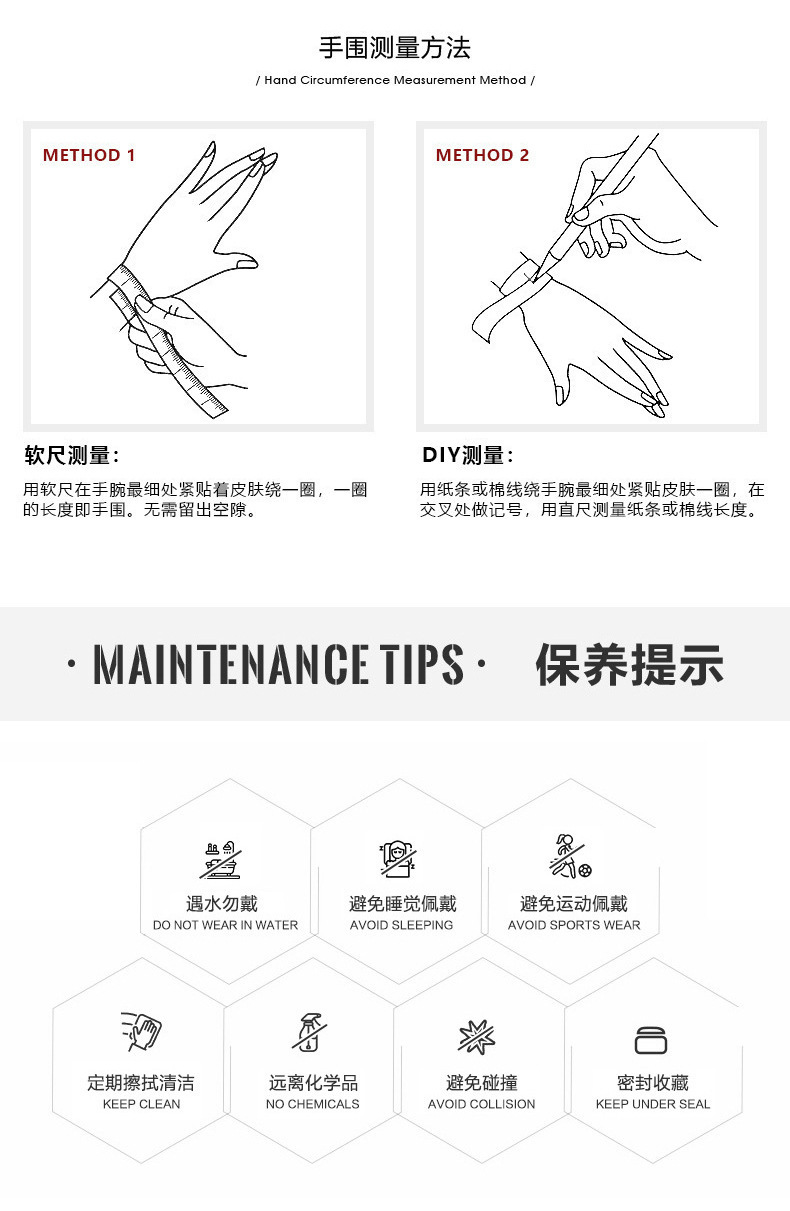 手围测量方法

/ Hand Circumference Measurement Method /

METHOD 1

软尺测量：

用软尺在手腕最细处紧贴着皮肤绕一圈，一圈的长度即手围。无需留出空隙。

METHOD 2

DIY测量：

用纸条或棉线绕手腕最细处紧贴皮肤一圈，在交叉处做记号，用直尺测量纸条或棉线长度。

· MAINTENANCE TIPS · 保养提示

遇水勿戴
DO NOT WEAR IN WATER

避免睡觉佩戴
AVOID SLEEPING

避免运动佩戴
AVOID SPORTS WEAR

定期擦拭清洁
KEEP CLEAN

远离化学品
NO CHEMICALS

避免碰撞
AVOID COLLISION

密封收藏
KEEP UNDER SEAL