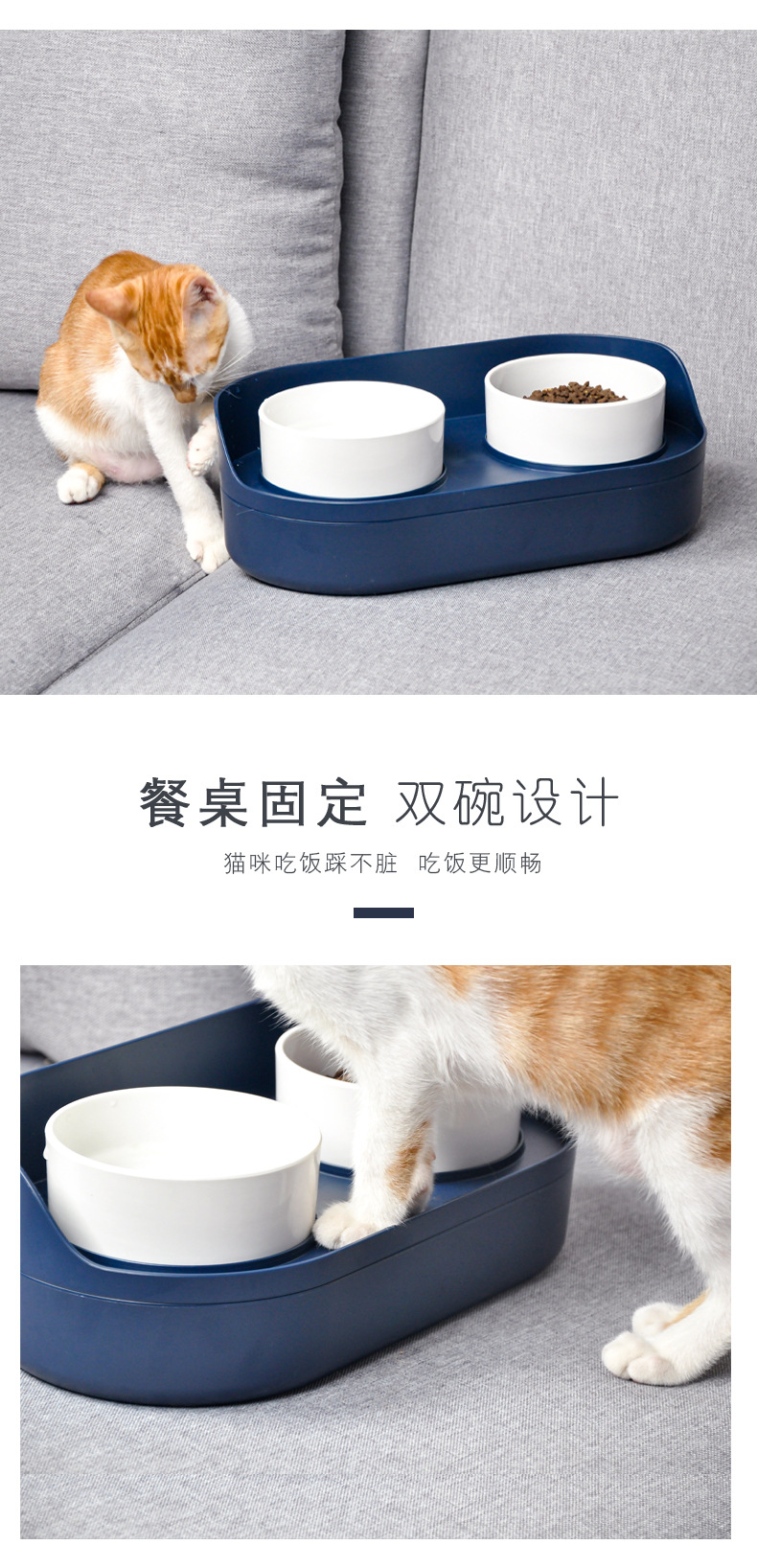 餐桌固定 双碗设计

猫咪吃饭踩不脏 吃饭更顺畅