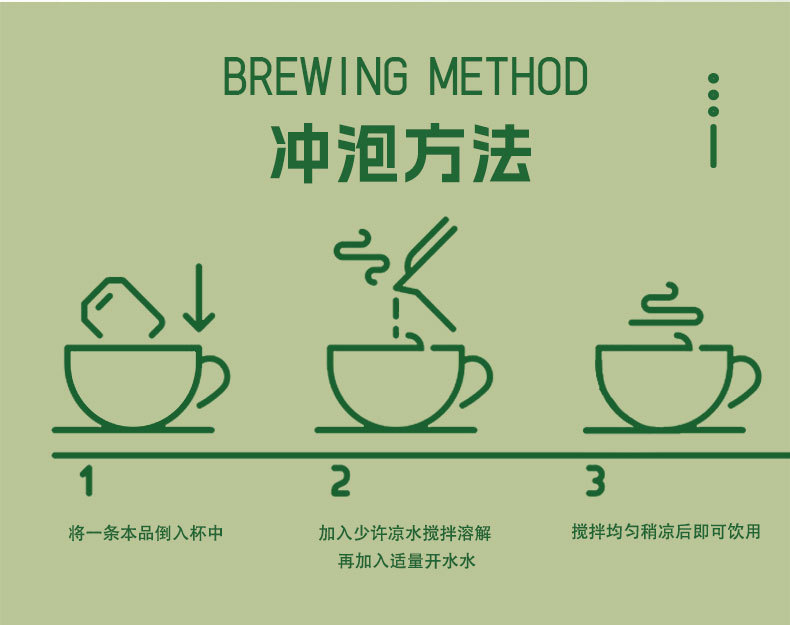 BREWING METHOD
冲泡方法

1
将一条本品倒入杯中

2
加入少许凉水搅拌溶解
再加入适量开水水

3
搅拌均匀稍凉后即可饮用