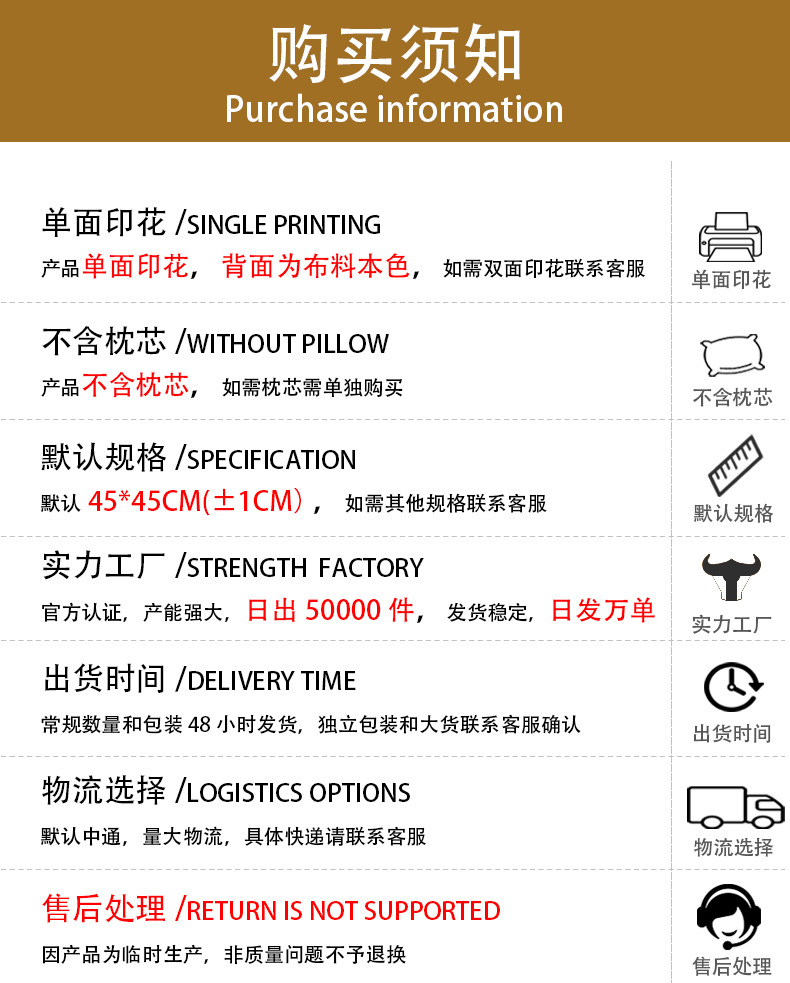 购买须知
Purchase information

单面印花 /SINGLE PRINTING
产品单面印花，背面为布料本色，如需双面印花联系客服

单面印花

不含枕芯 /WITHOUT PILLOW
产品不含枕芯，如需枕芯需单独购买

不含枕芯

默认规格 /SPECIFICATION
默认45*45CM(±1CM)，如需其他规格联系客服

默认规格

实力工厂 /STRENGTH FACTORY
官方认证，产能强大，日出50000件，发货稳定，日发万单

实力工厂

出货时间 /DELIVERY TIME
常规数量和包装48小时发货，独立包装和大货联系客服确认

出货时间

物流选择 /LOGISTICS OPTIONS
默认中通，量大物流，具体快递请联系客服

物流选择

售后处理 /RETURN IS NOT SUPPORTED
因产品为临时生产，非质量问题不予退换

售后处理