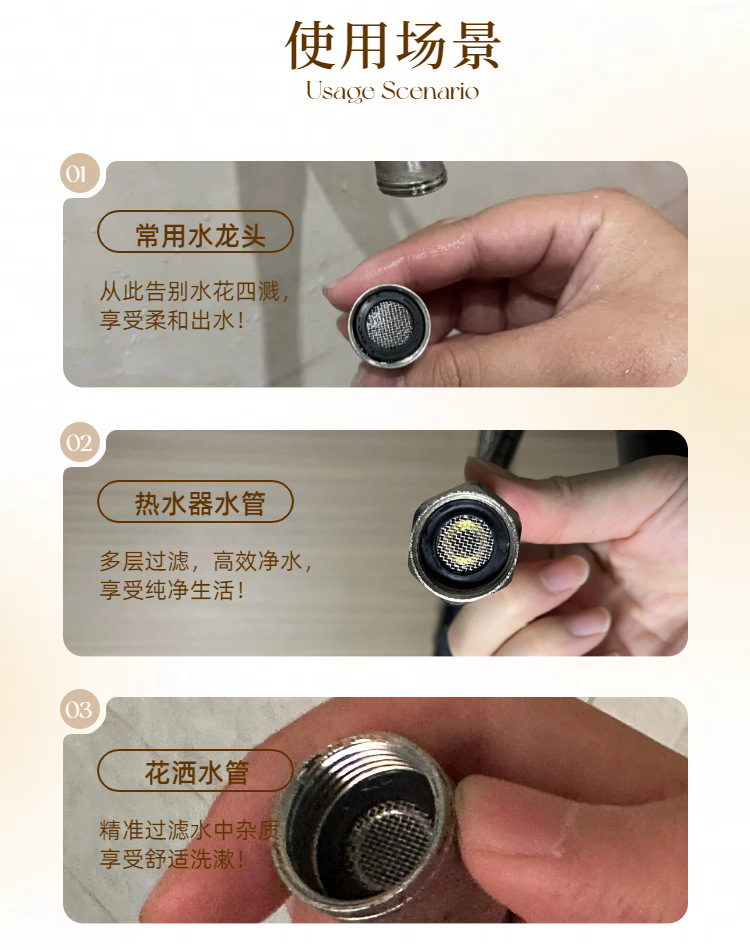 使用场景
Usage Scenario

01

常用水龙头

从此告别水花四溅，享受柔和出水！

02

热水器水管

多层过滤，高效净水，享受纯净生活！

03

花洒水管

精准过滤水中杂质享受舒适洗漱！