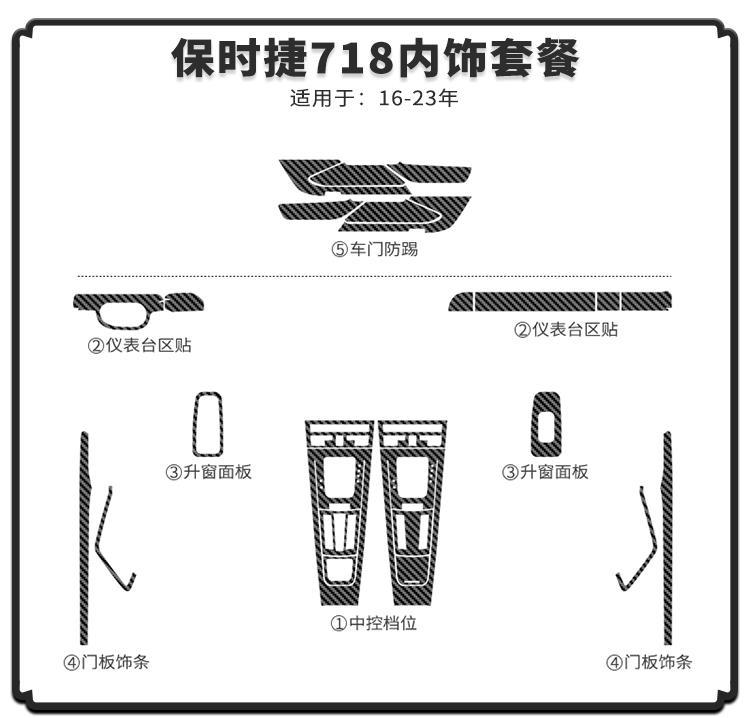 保时捷718内饰套餐
适用于：16-23年

⑤车门防踢

②仪表台区贴

②仪表台区贴

③升窗面板

③升窗面板

①中控档位

④门板饰条

④门板饰条