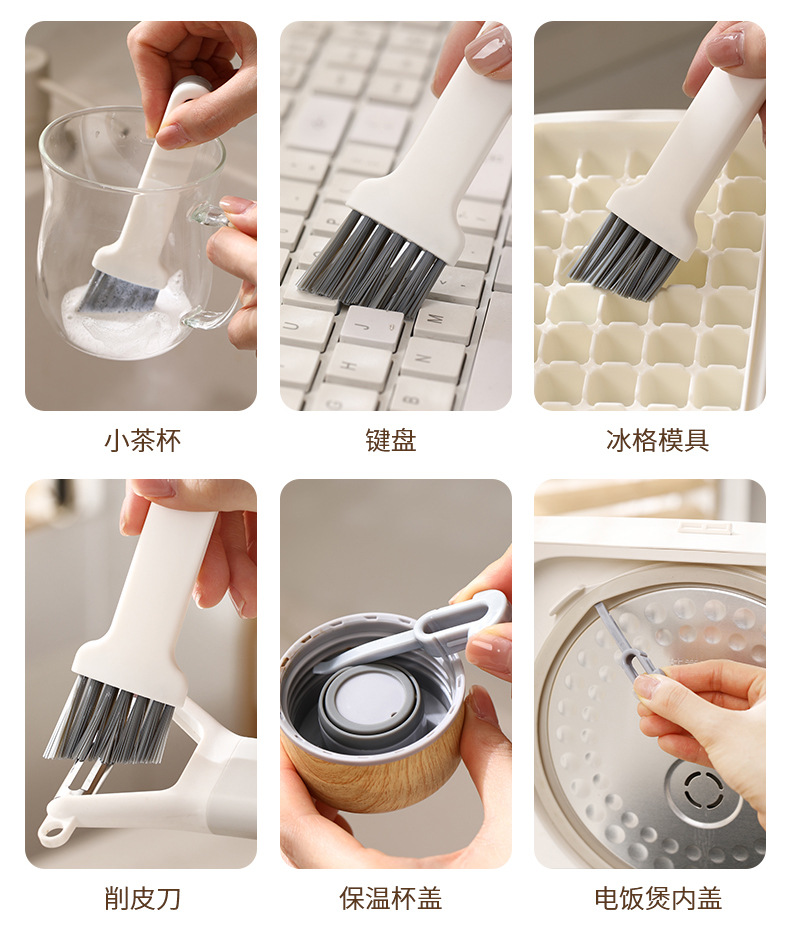 小茶杯

键盘

冰格模具

削皮刀

保温杯盖

电饭煲内盖