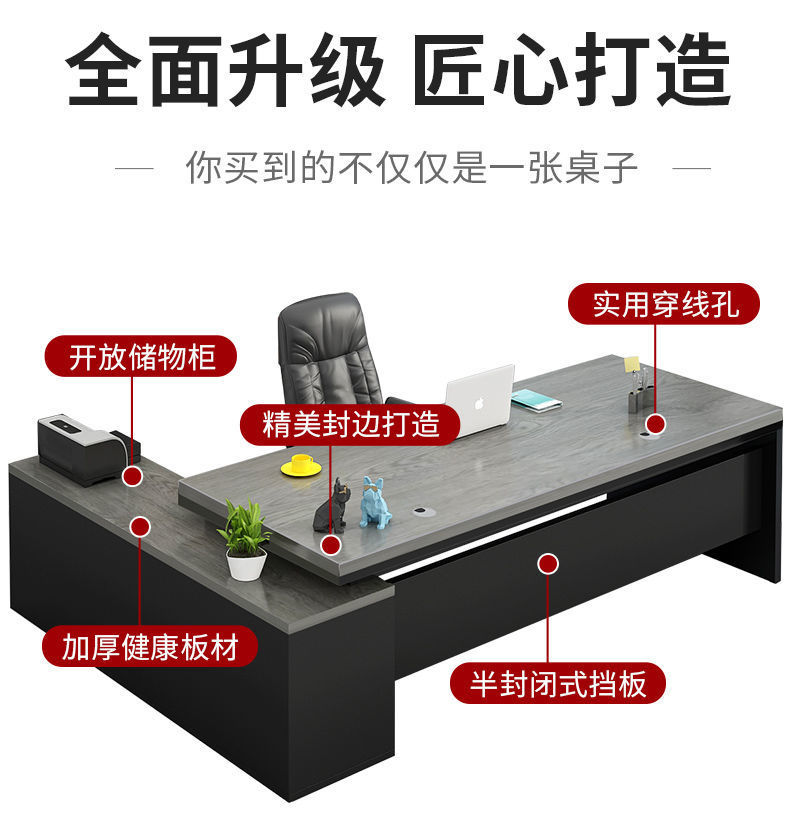 全面升级 匠心打造

— 你买到的不仅仅是一张桌子 —

实用穿线孔

开放储物柜

精美封边打造

加厚健康板材

半封闭式挡板