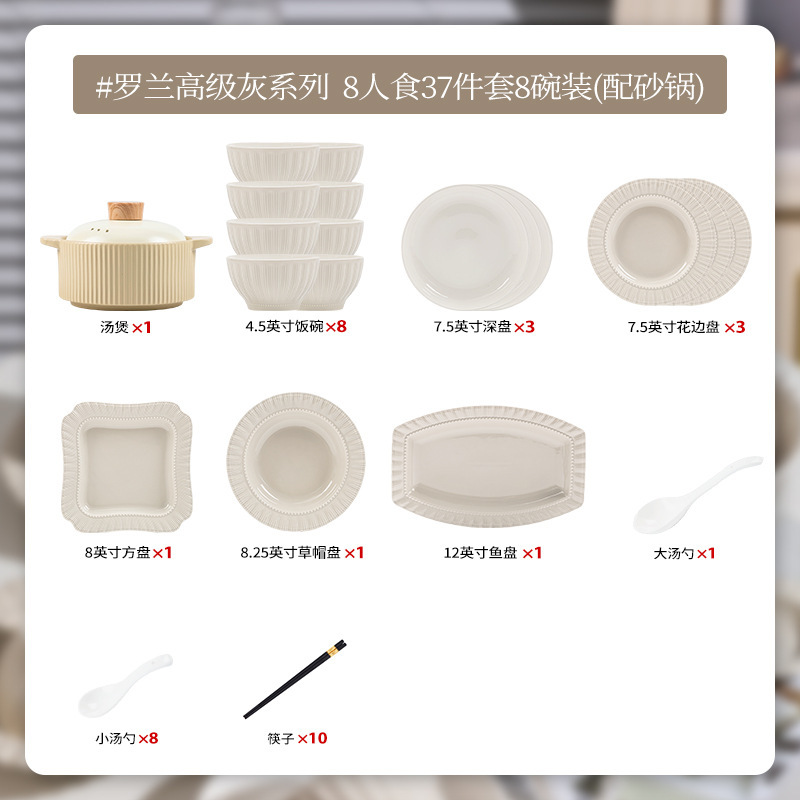 #罗兰高级灰系列 8人食37件套8碗装(配砂锅)

汤煲 ×1

4.5英寸饭碗 ×8

7.5英寸深盘 ×3

7.5英寸花边盘 ×3

8英寸方盘 ×1

8.25英寸草帽盘 ×1

12英寸鱼盘 ×1

大汤勺 ×1

小汤勺 ×8

筷子 ×10