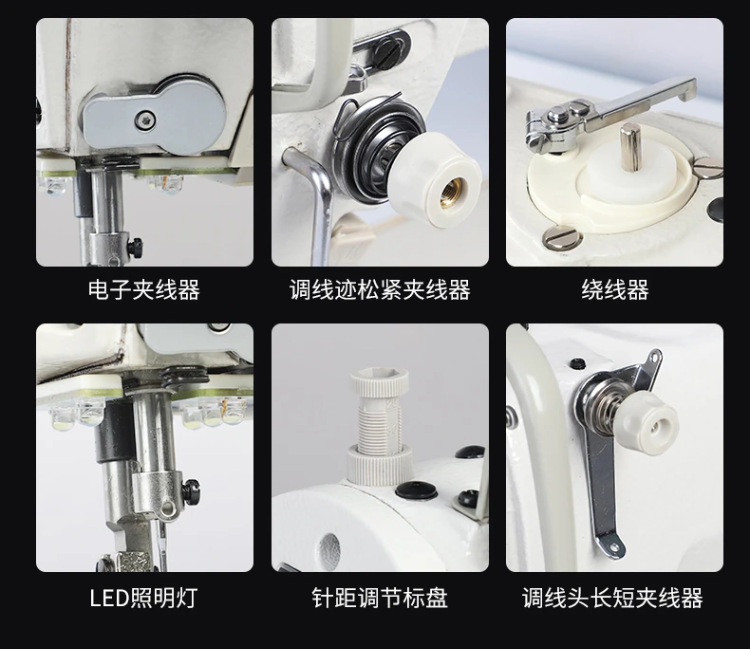 电子夹线器

调线迹松紧夹线器

绕线器

LED照明灯

针距调节标盘

调线头长短夹线器