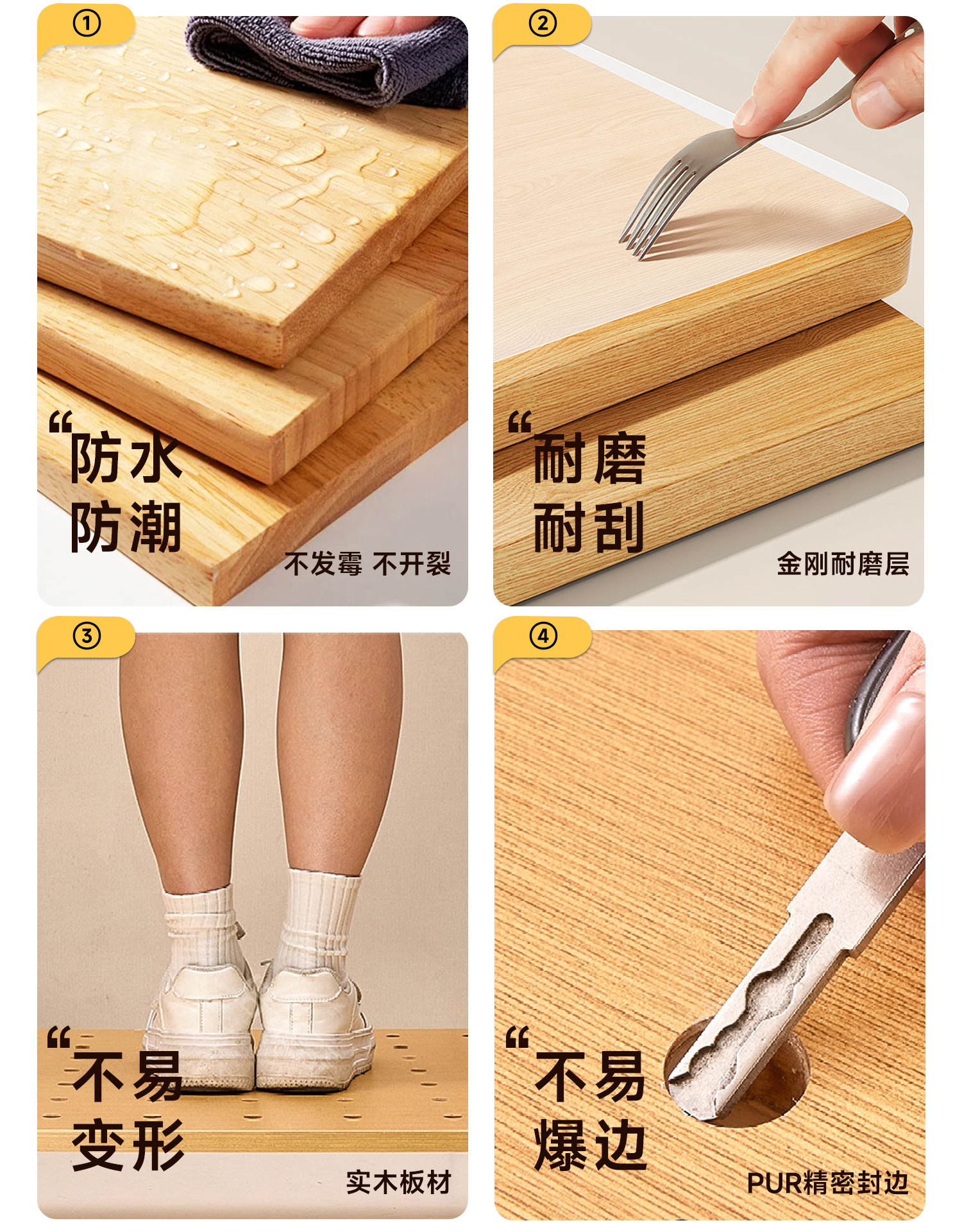 ①

“防水
防潮

不发霉 不开裂

②

“耐磨
耐刮

金刚耐磨层

③

“不易
变形

实木板材

④

“不易
爆边

PUR精密封边