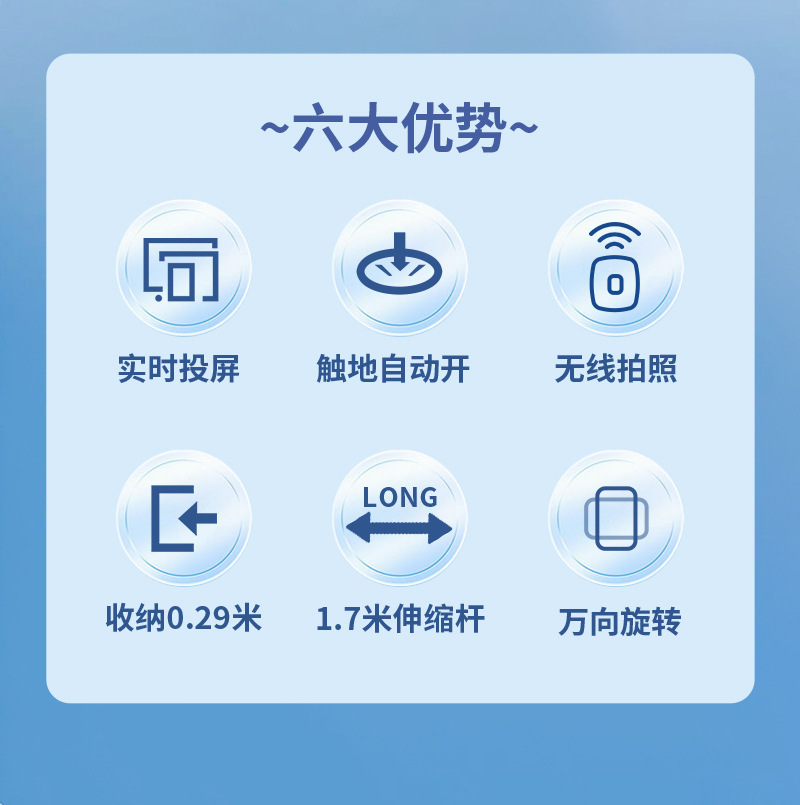 ~六大优势~

实时投屏

触地自动开

无线拍照

收纳0.29米

LONG

1.7米伸缩杆

万向旋转