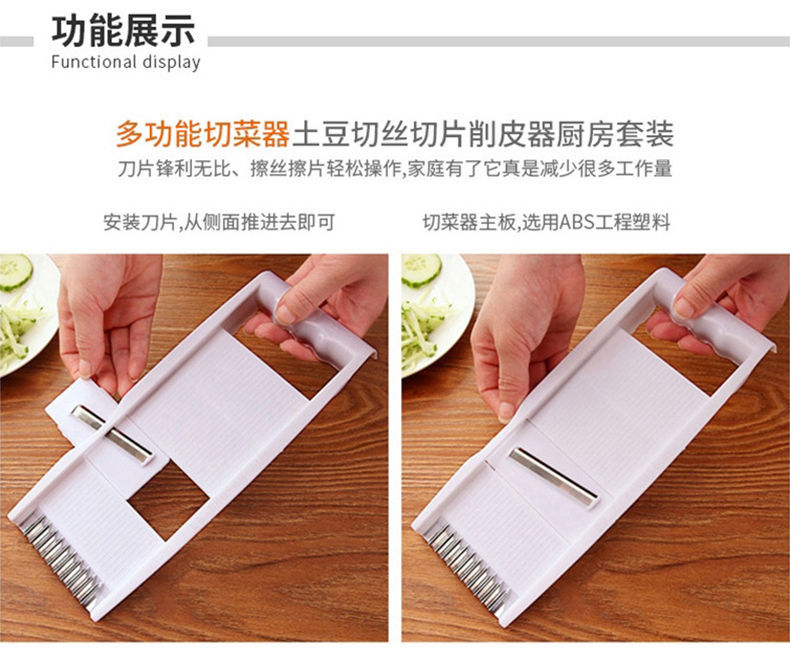 功能展示
Functional display

多功能切菜器土豆切丝切片削皮器厨房套装
刀片锋利无比、擦丝擦片轻松操作,家庭有了它真是减少很多工作量

安装刀片,从侧面推进去即可

切菜器主板,选用ABS工程塑料