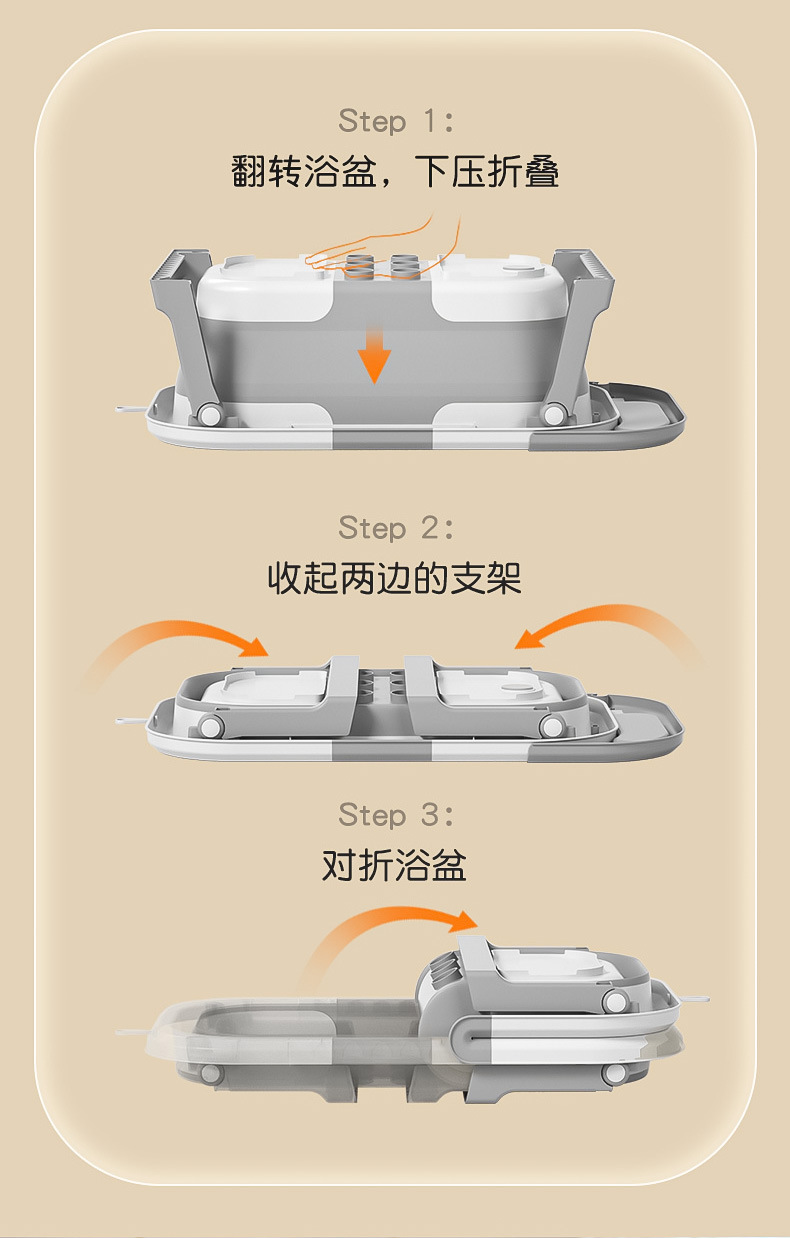 Step 1:
翻转浴盆，下压折叠

Step 2:
收起两边的支架

Step 3:
对折浴盆