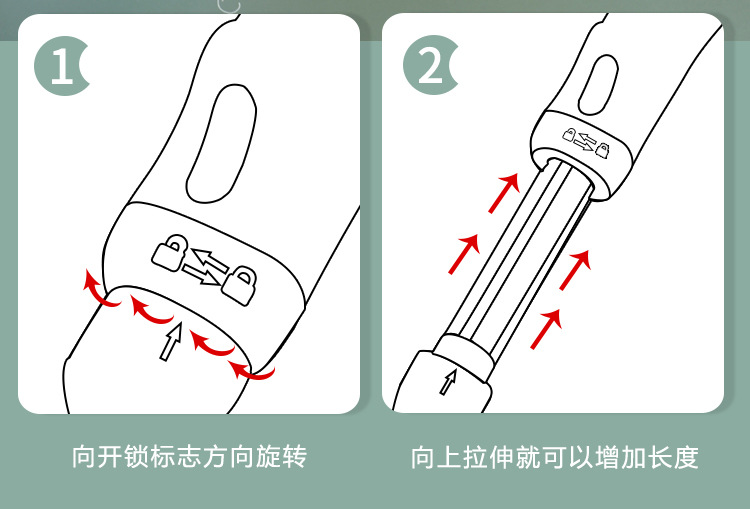 1

向开锁标志方向旋转

2

向上拉伸就可以增加长度