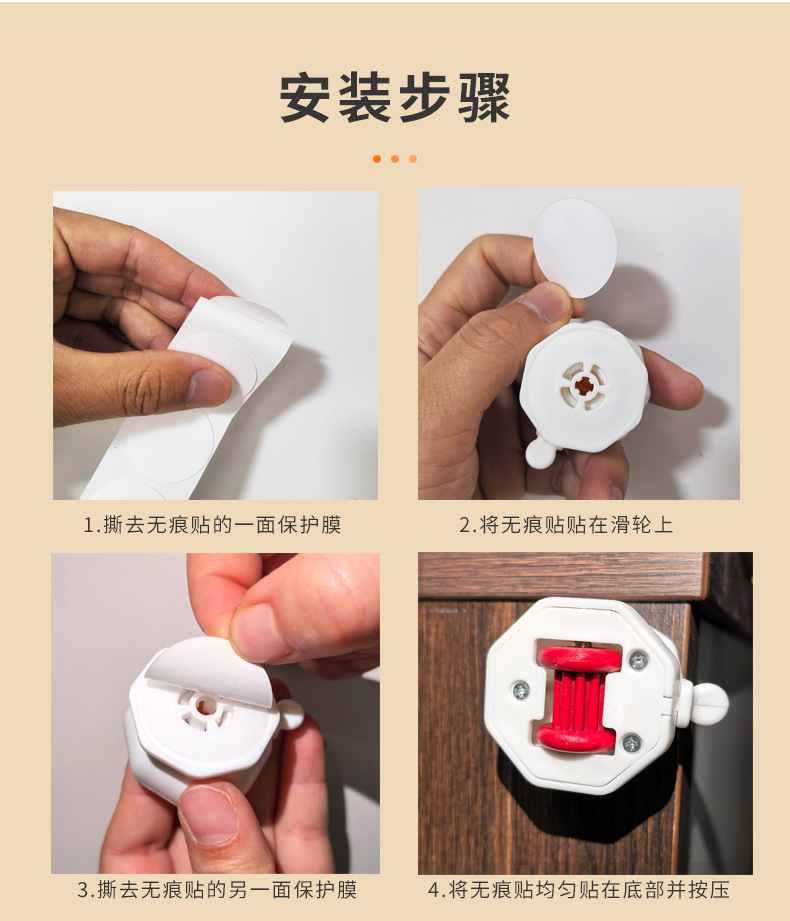 安装步骤

1.撕去无痕贴的一面保护膜

2.将无痕贴贴在滑轮上

3.撕去无痕贴的另一面保护膜

4.将无痕贴均匀贴在底部并按压