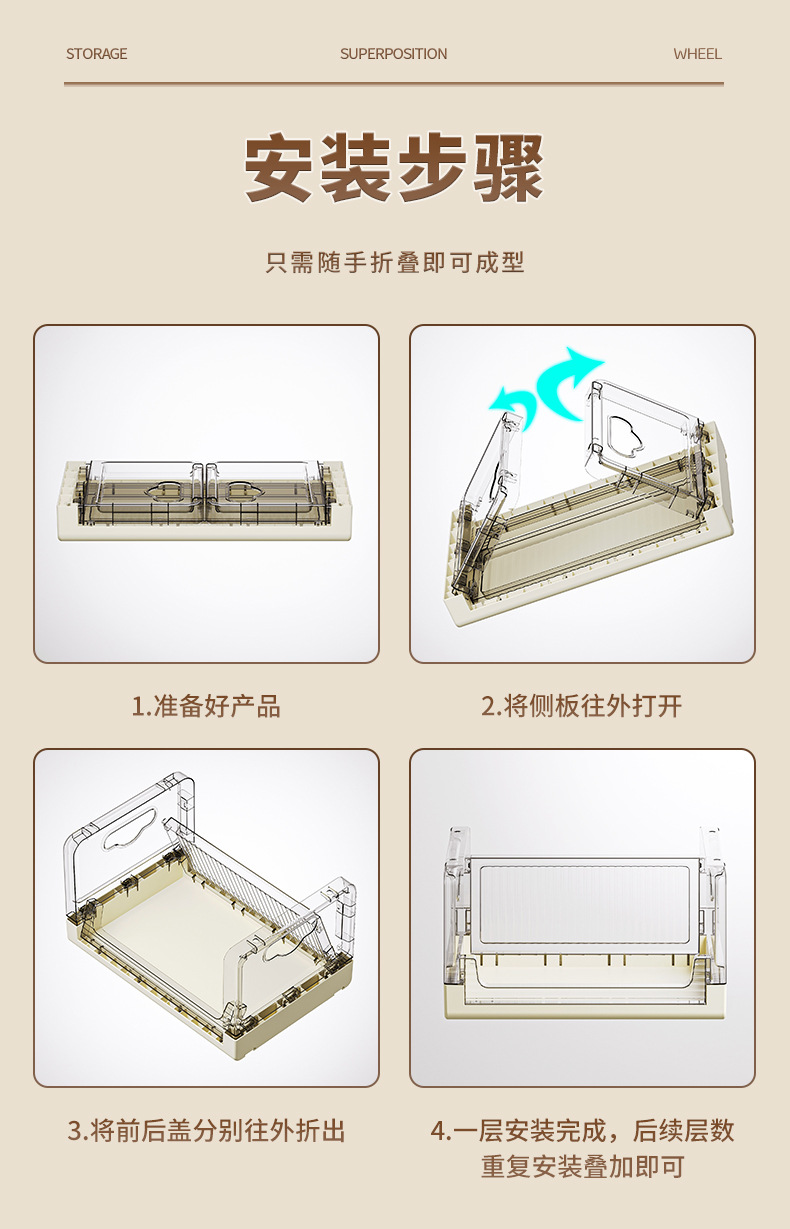 STORAGE SUPERPOSITION WHEEL

安装步骤

只需随手折叠即可成型

1.准备好产品

2.将侧板往外打开

3.将前后盖分别往外折出

4.一层安装完成，后续层数重复安装叠加即可