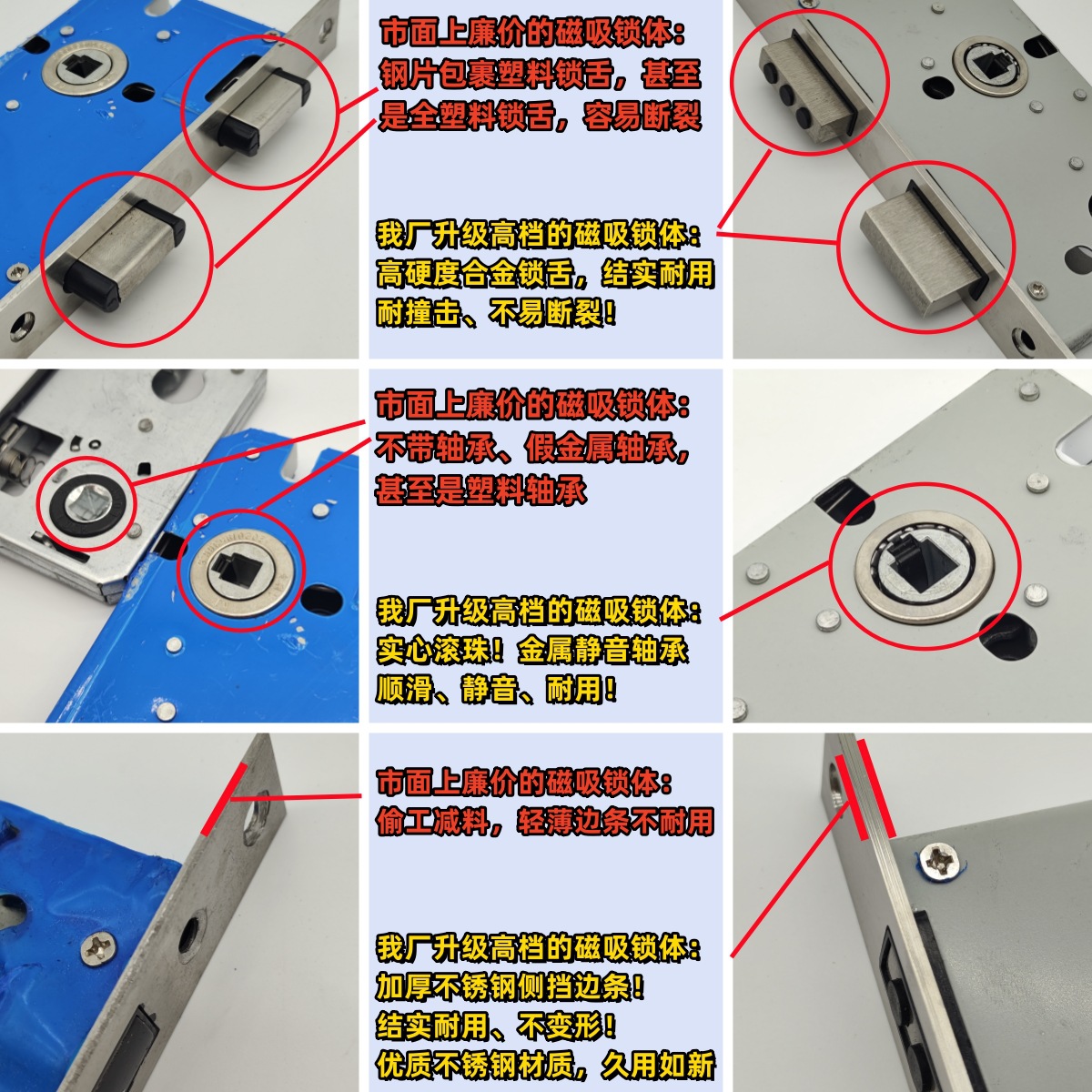 市面上廉价的磁吸锁体：
钢片包裹塑料锁舌，甚至是全塑料锁舌，容易断裂

我厂升级高档的磁吸锁体：
高硬度合金锁舌，结实耐用
耐撞击、不易断裂！

市面上廉价的磁吸锁体：
不带轴承、假金属轴承，甚至是塑料轴承

我厂升级高档的磁吸锁体：
实心滚珠！金属静音轴承
顺滑、静音、耐用！

市面上廉价的磁吸锁体：
偷工减料，轻薄边条不耐用

我厂升级高档的磁吸锁体：
加厚不锈钢侧挡边条！
结实耐用、不变形！
优质不锈钢材质，久用如新