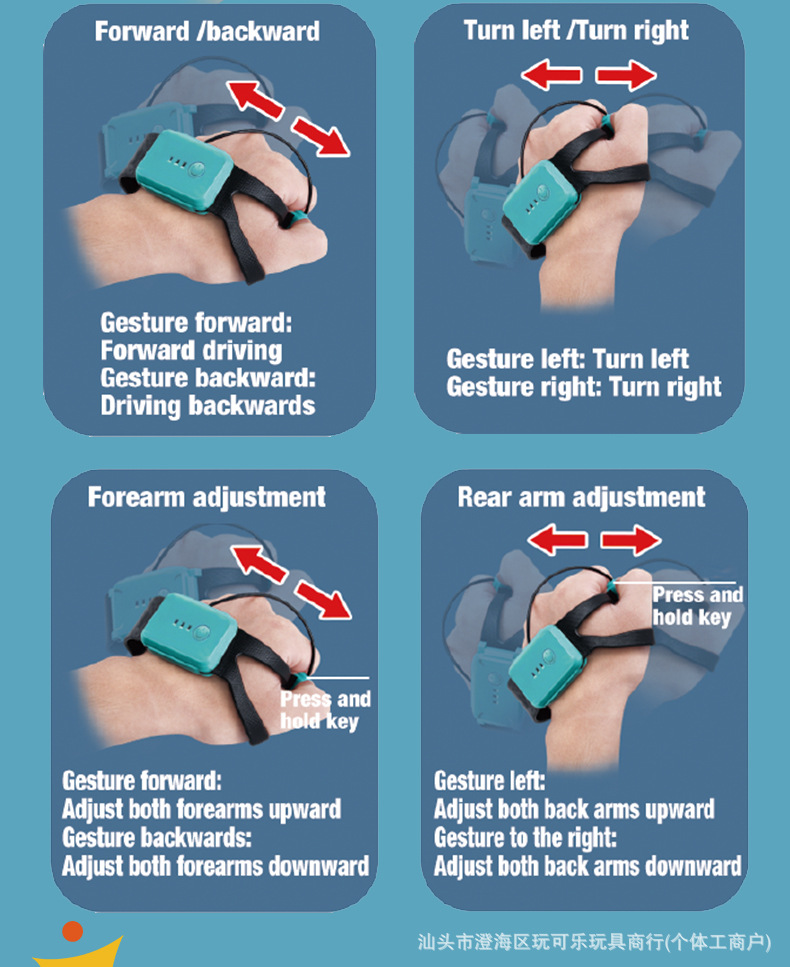 Forward /backward

Gesture forward:
Forward driving
Gesture backward:
Driving backwards

Turn left /Turn right

Gesture left: Turn left
Gesture right: Turn right

Forearm adjustment

Press and hold key

Gesture forward:
Adjust both forearms upward
Gesture backwards:
Adjust both forearms downward

Rear arm adjustment

Press and hold key

Gesture left:
Adjust both back arms upward
Gesture to the right:
Adjust both back arms downward

汕头市澄海区玩可乐玩具商行(个体工商户)