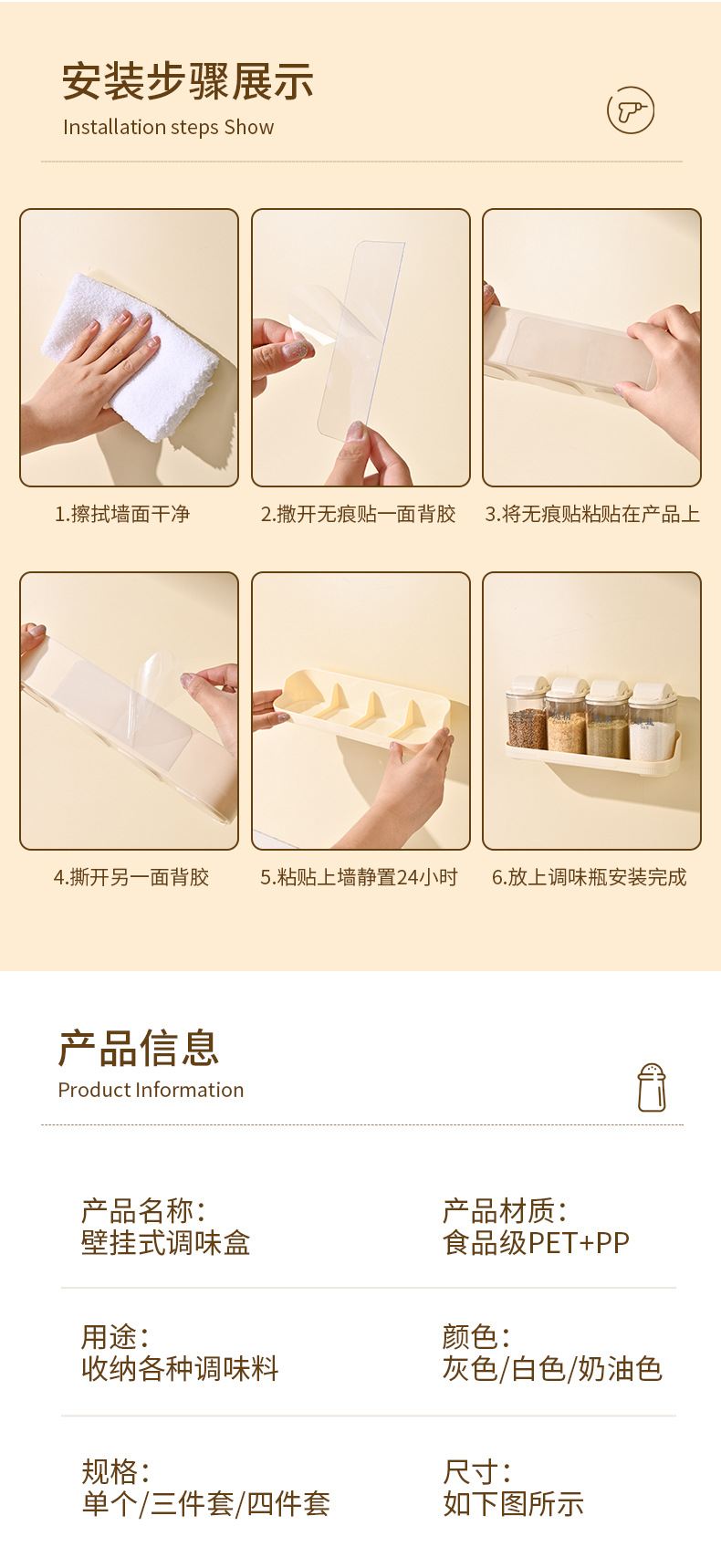 安装步骤展示
Installation steps Show

1.擦拭墙面干净

2.撒开无痕贴一面背胶

3.将无痕贴粘贴在产品上

4.撕开另一面背胶

5.粘贴上墙静置24小时

6.放上调味瓶安装完成

产品信息
Product Information

产品名称:
壁挂式调味盒

产品材质:
食品级PET+PP

用途:
收纳各种调味料

颜色:
灰色/白色/奶油色

规格:
单个/三件套/四件套

尺寸:
如下图所示