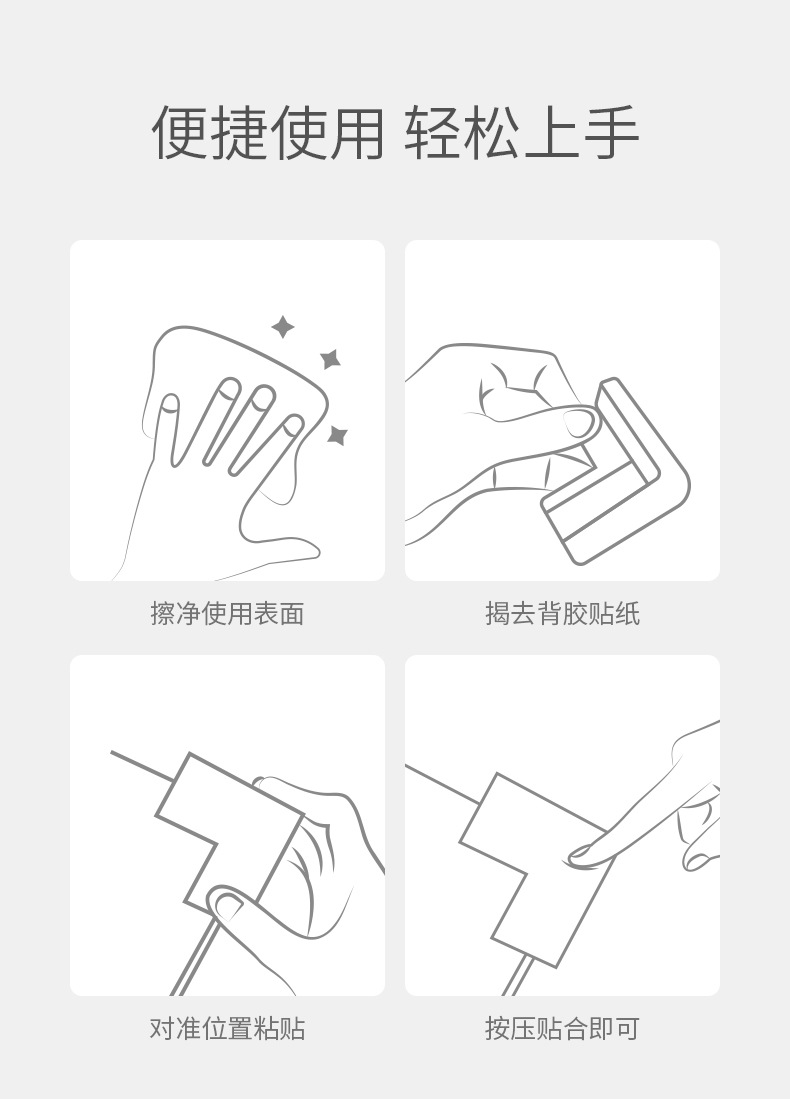 便捷使用 轻松上手

擦净使用表面

揭去背胶贴纸

对准位置粘贴

按压贴合即可