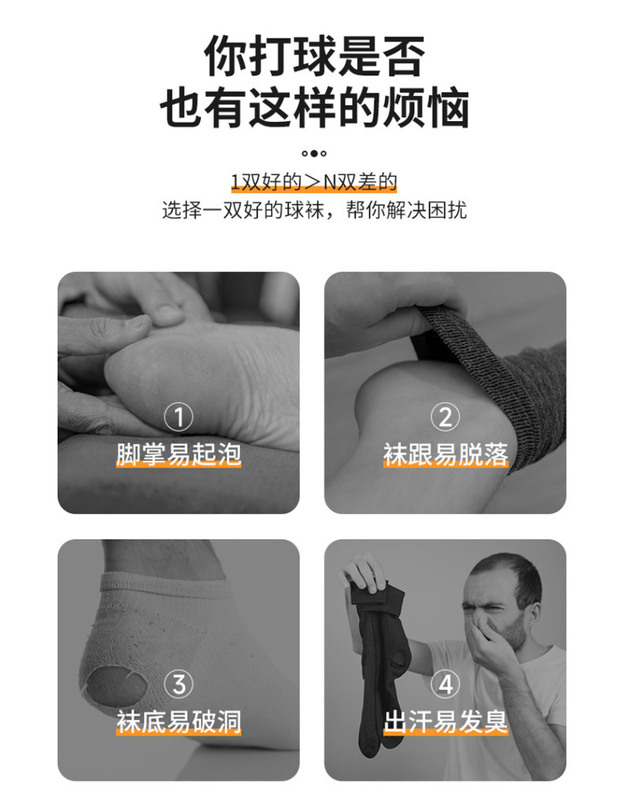 你打球是否
也有这样的烦恼

1双好的＞N双差的
选择一双好的球袜，帮你解决困扰

①
脚掌易起泡

②
袜跟易脱落

③
袜底易破洞

④
出汗易发臭