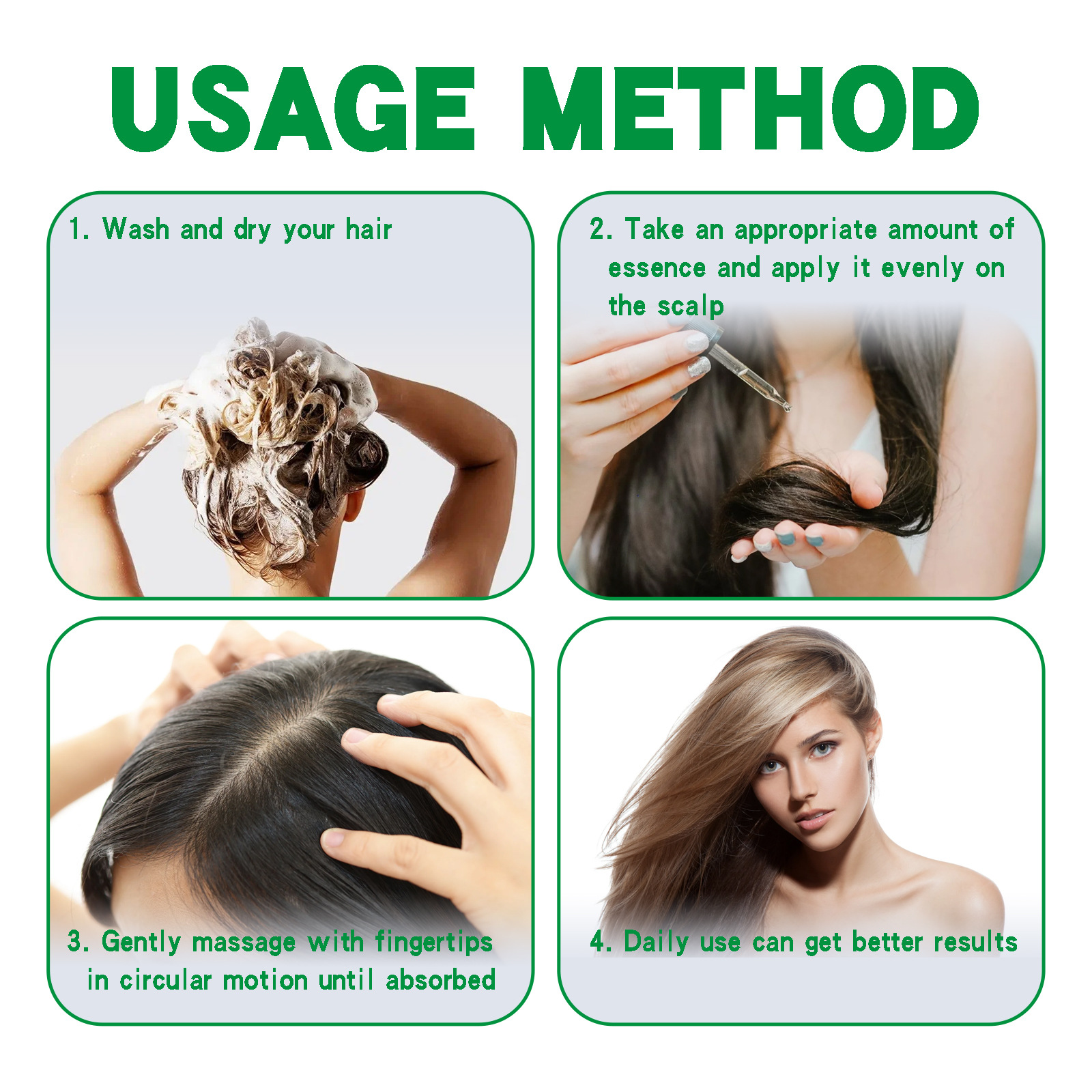 USAGE METHOD

1. Wash and dry your hair

2. Take an appropriate amount of essence and apply it evenly on the scalp

3. Gently massage with fingertips in circular motion until absorbed

4. Daily use can get better results