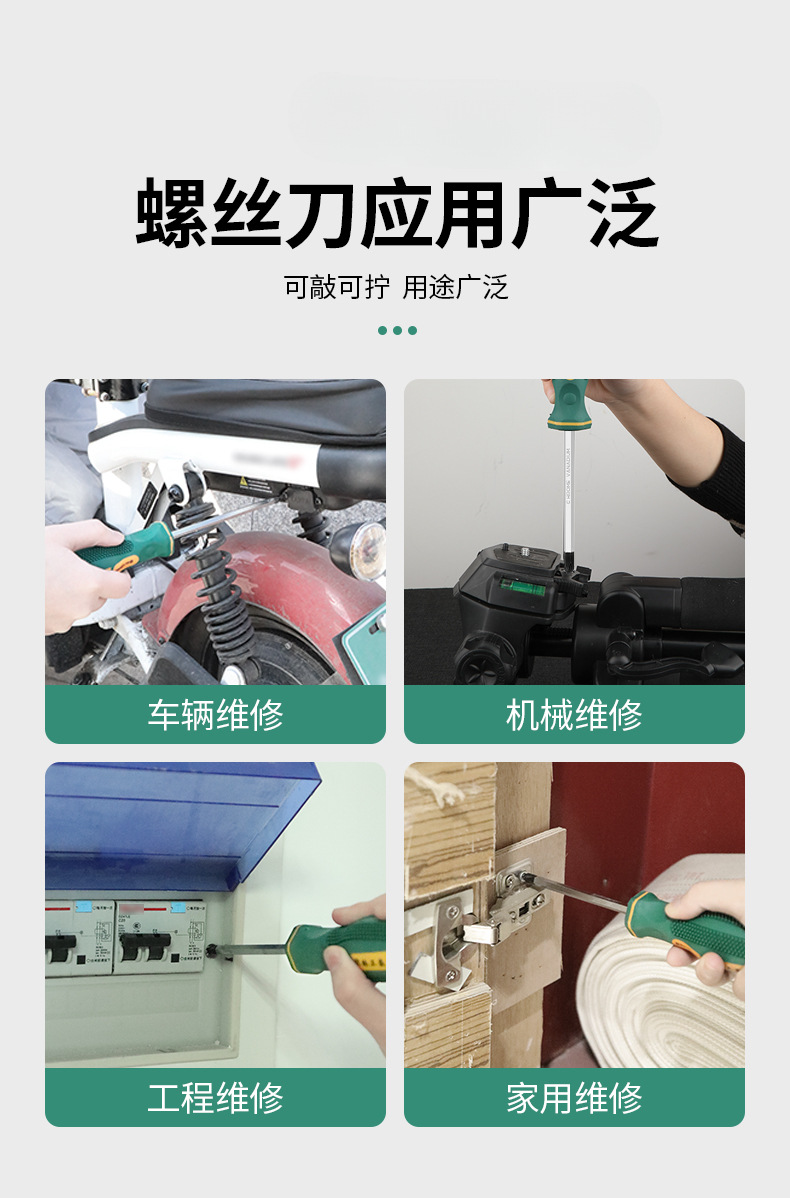 螺丝刀应用广泛

可敲可拧 用途广泛

车辆维修

机械维修

工程维修

家用维修