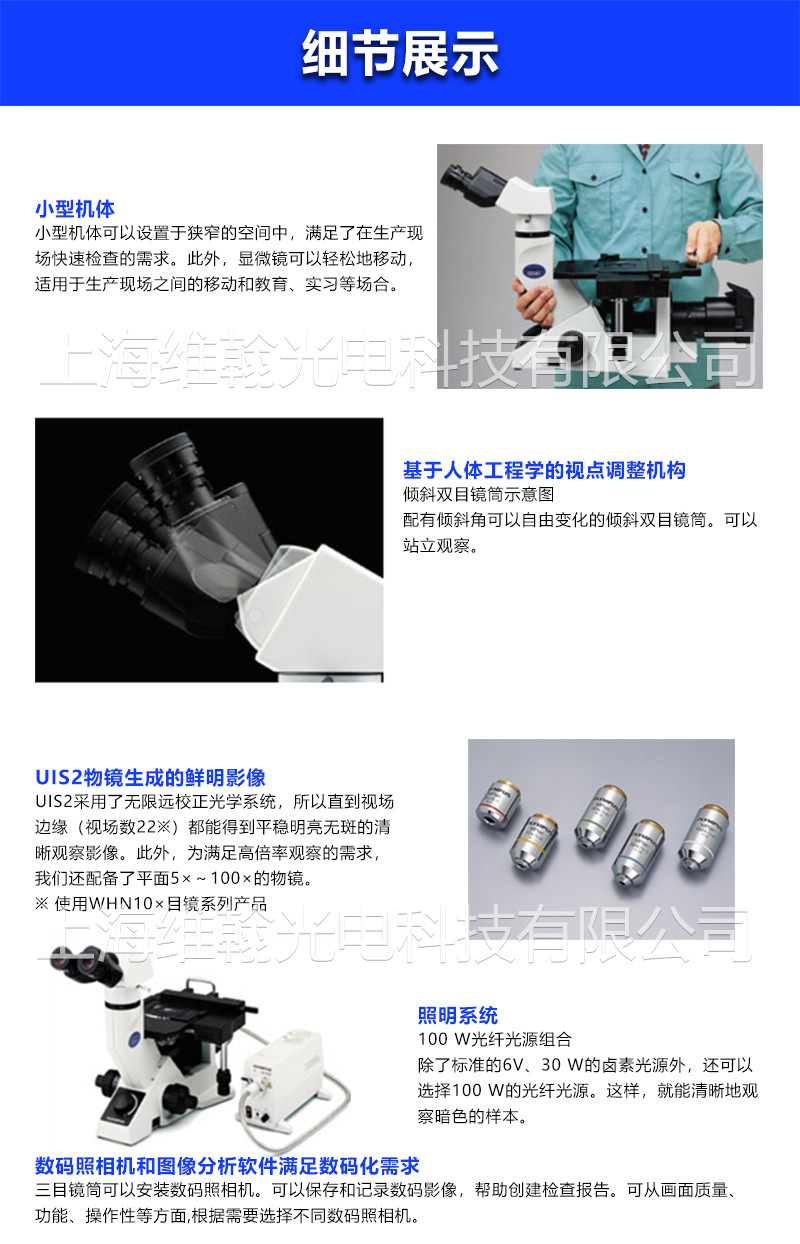 细节展示

小型机体
小型机体可以设置于狭窄的空间中，满足了在生产现场快速检查的需求。此外，显微镜可以轻松地移动，适用于生产现场之间的移动和教育、实习等场合。

上海维翰光电科技有限公司

基于人体工程学的视点调整机构
倾斜双目镜筒示意图
配有倾斜角可以自由变化的倾斜双目镜筒。可以站立观察。

UIS2物镜生成的鲜明影像
UIS2采用了无限远校正光学系统，所以直到视场边缘（视场数22※）都能得到平稳明亮无斑的清晰观察影像。此外，为满足高倍率观察的需求，我们还配备了平面5×～100×的物镜。
※ 使用WHN10×目镜系列产品

上海维翰光电科技有限公司

照明系统
100 W光纤光源组合
除了标准的6V、30 W的卤素光源外，还可以选择100 W的光纤光源。这样，就能清晰地观察暗色的样本。

数码照相机和图像分析软件满足数码化需求
三目镜筒可以安装数码照相机。可以保存和记录数码影像，帮助创建检查报告。可从画面质量、功能、操作性等方面,根据需要选择不同数码照相机。