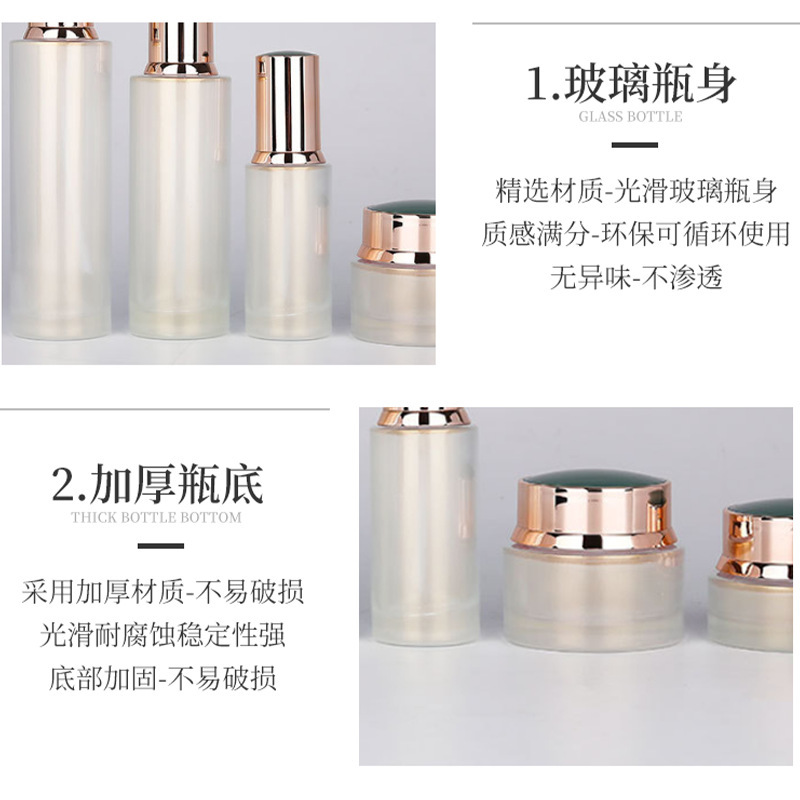 1.玻璃瓶身
GLASS BOTTLE

精选材质-光滑玻璃瓶身
质感满分-环保可循环使用
无异味-不渗透

2.加厚瓶底
THICK BOTTLE BOTTOM

采用加厚材质-不易破损
光滑耐腐蚀稳定性强
底部加固-不易破损