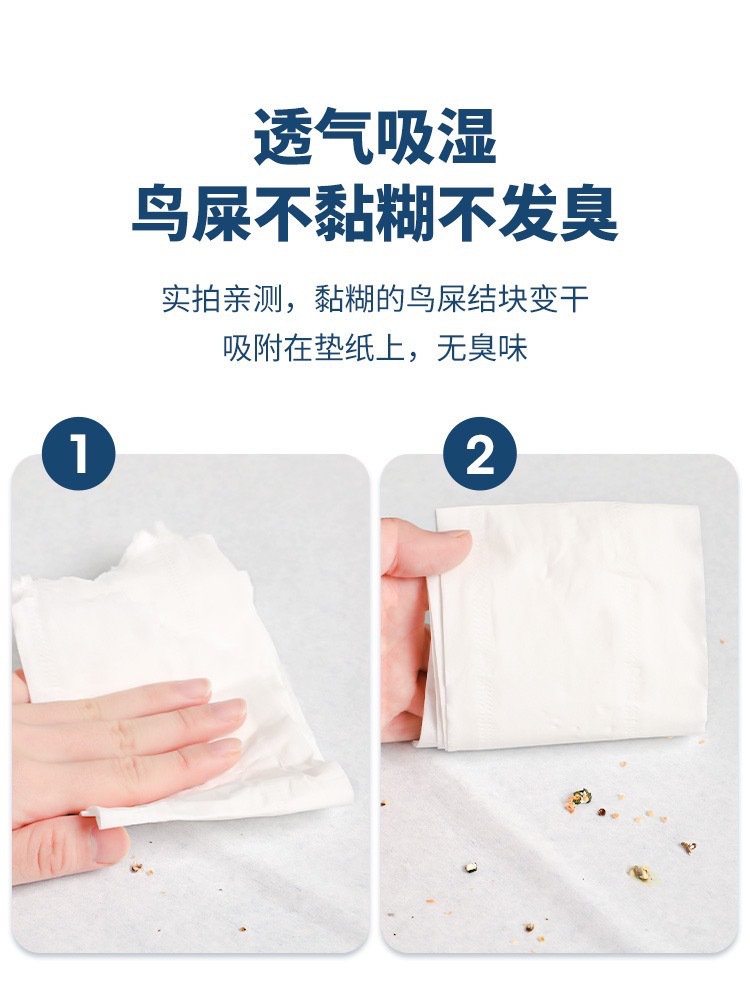 透气吸湿
鸟屎不黏糊不发臭

实拍亲测，黏糊的鸟屎结块变干
吸附在垫纸上，无臭味

1

2