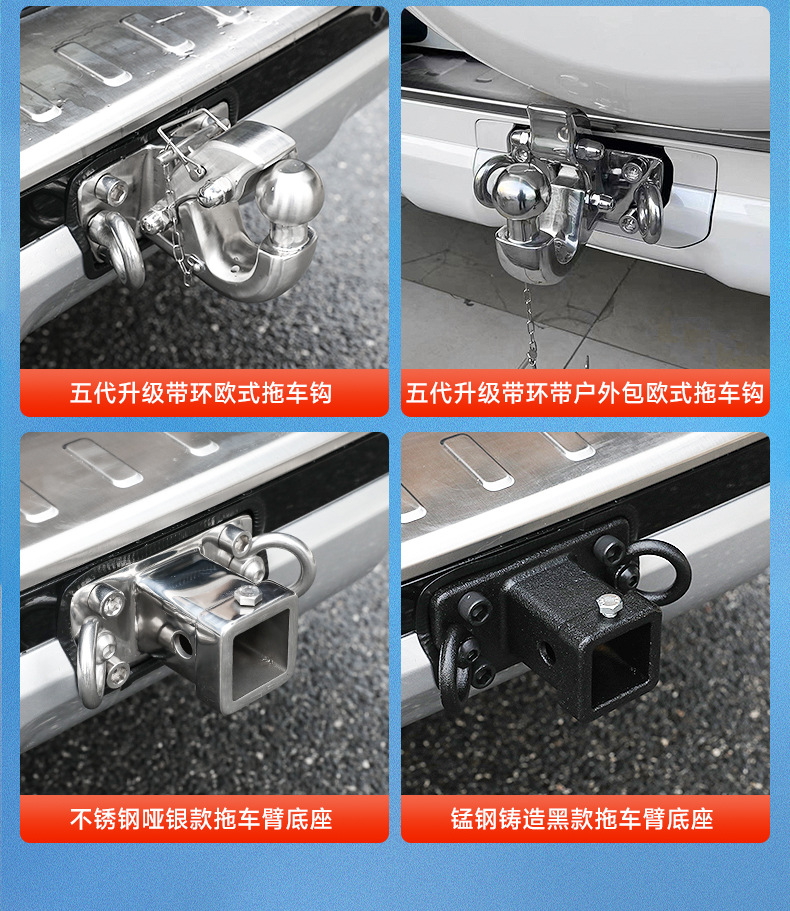 五代升级带环欧式拖车钩

五代升级带环带户外包欧式拖车钩

不锈钢哑银款拖车臂底座

锰钢铸造黑款拖车臂底座