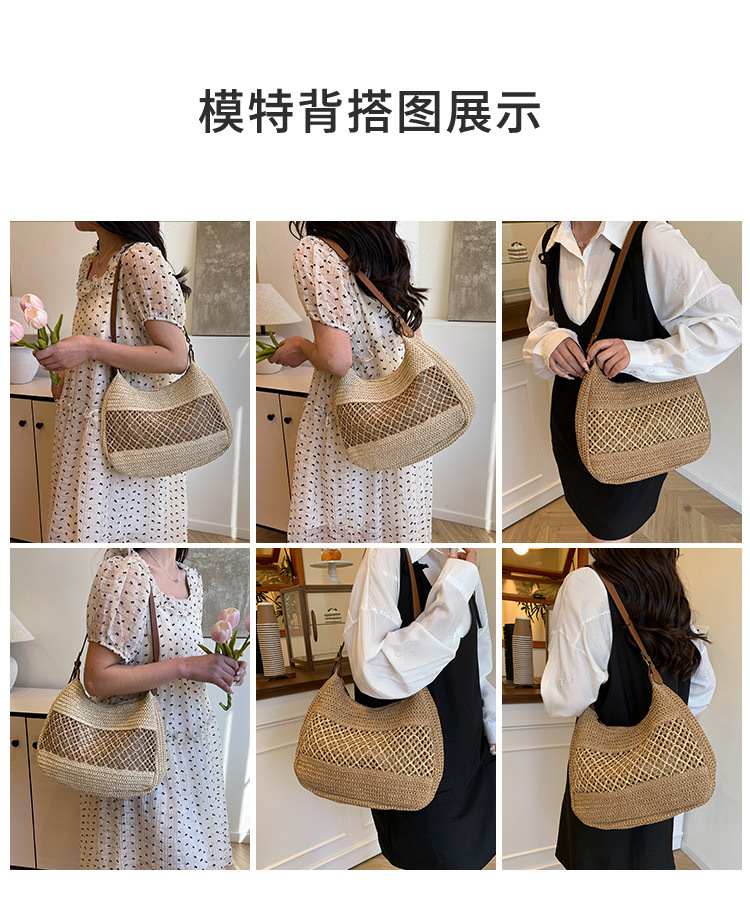 模特背搭图展示