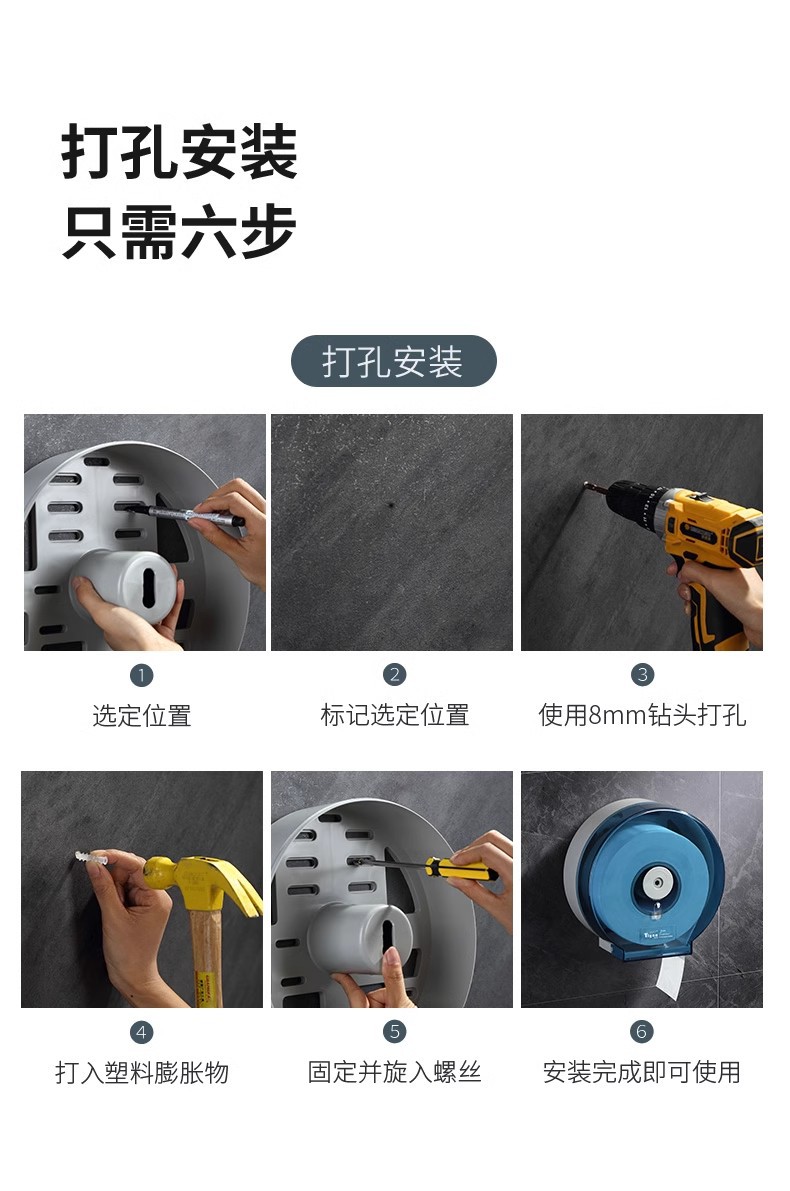 打孔安装
只需六步

打孔安装

1
选定位置

2
标记选定位置

3
使用8mm钻头打孔

4
打入塑料膨胀物

5
固定并旋入螺丝

6
安装完成即可使用