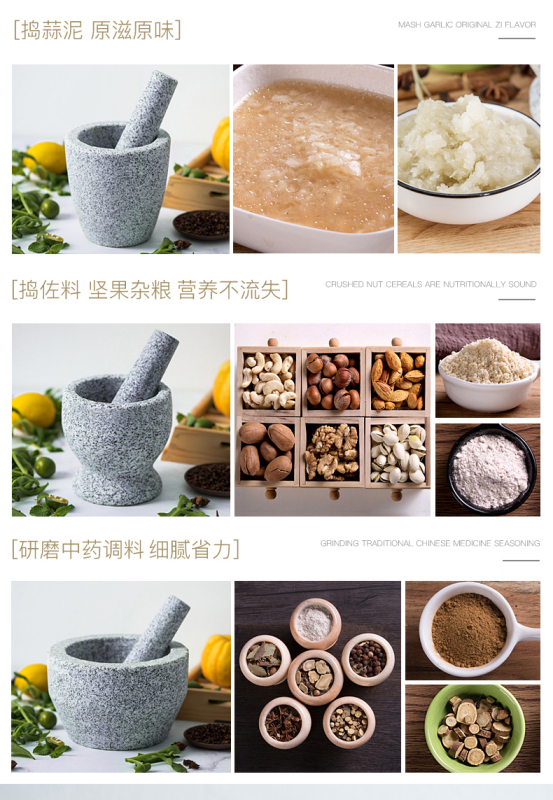 [捣蒜泥 原滋原味]

MASH GARLIC ORIGINAL ZI FLAVOR

[捣佐料 坚果杂粮 营养不流失]

CRUSHED NUT CEREALS ARE NUTRITIONALLY SOUND

[研磨中药调料 细腻省力]

GRINDING TRADITIONAL CHINESE MEDICINE SEASONING