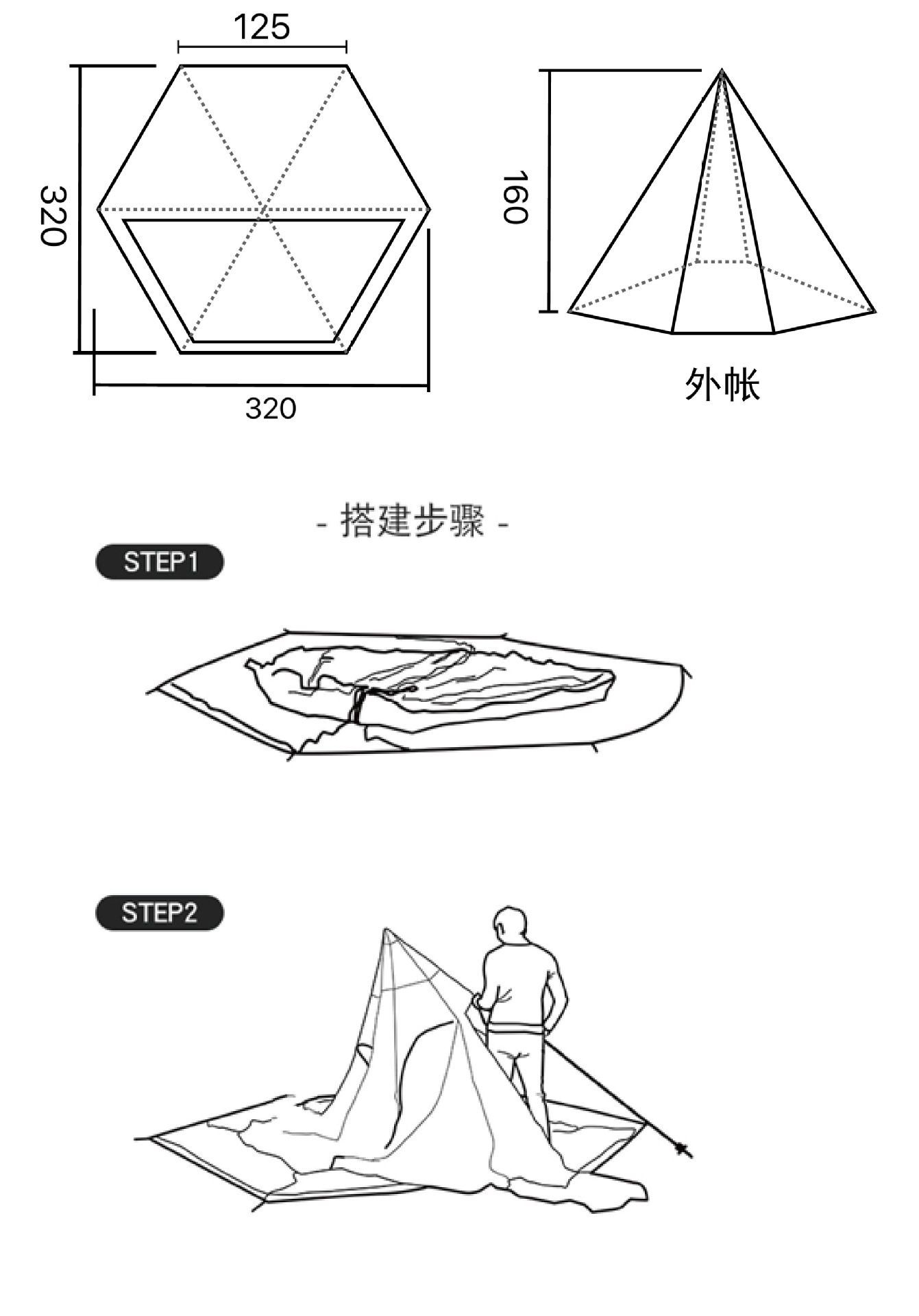 125

320

320

160

外帐

- 搭建步骤 -

STEP1

STEP2