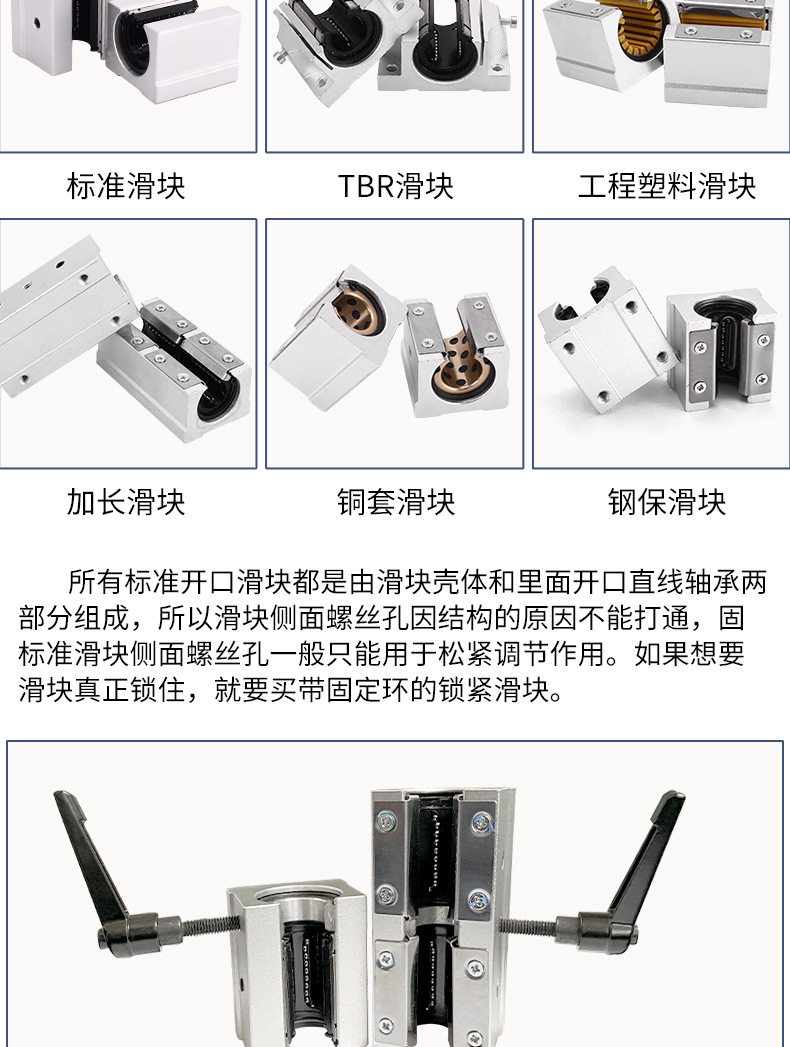 标准滑块

TBR滑块

工程塑料滑块

加长滑块

铜套滑块

钢保滑块

所有标准开口滑块都是由滑块壳体和里面开口直线轴承两部分组成，所以滑块侧面螺丝孔因结构的原因不能打通，固标准滑块侧面螺丝孔一般只能用于松紧调节作用。如果想要滑块真正锁住，就要买带固定环的锁紧滑块。