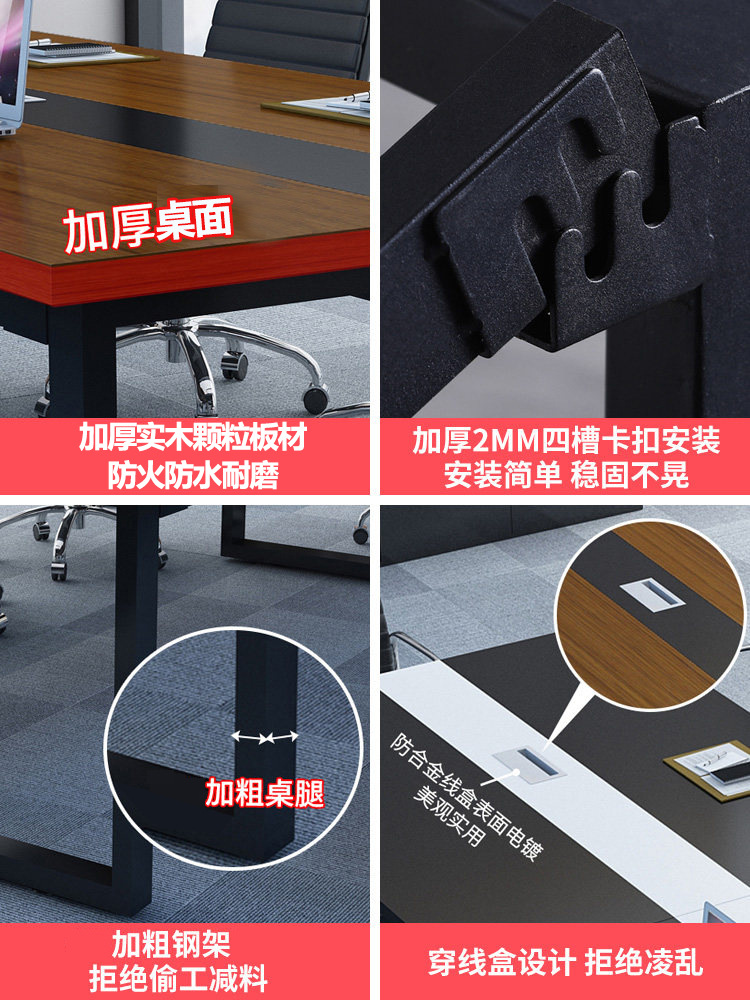 加厚桌面

加厚实木颗粒板材
防火防水耐磨

加厚2MM四槽卡扣安装
安装简单 稳固不晃

加粗桌腿

加粗钢架
拒绝偷工减料

防合金线盒表面电镀
美观实用

穿线盒设计 拒绝凌乱