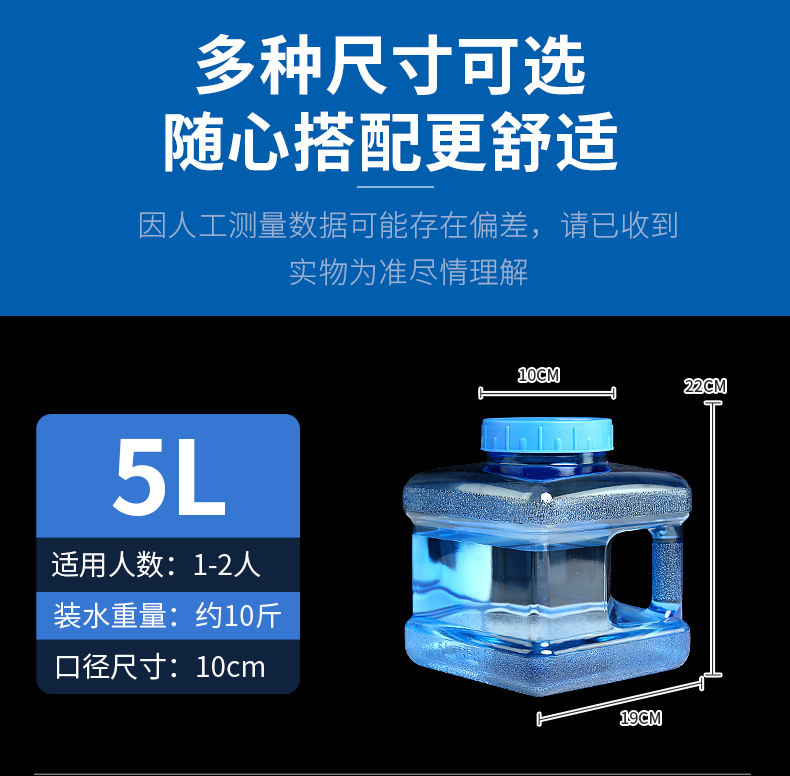 多种尺寸可选
随心搭配更舒适

因人工测量数据可能存在偏差，请已收到实物为准尽情理解

5L

适用人数：1-2人

装水重量：约10斤

口径尺寸：10cm

10CM

22CM

19CM