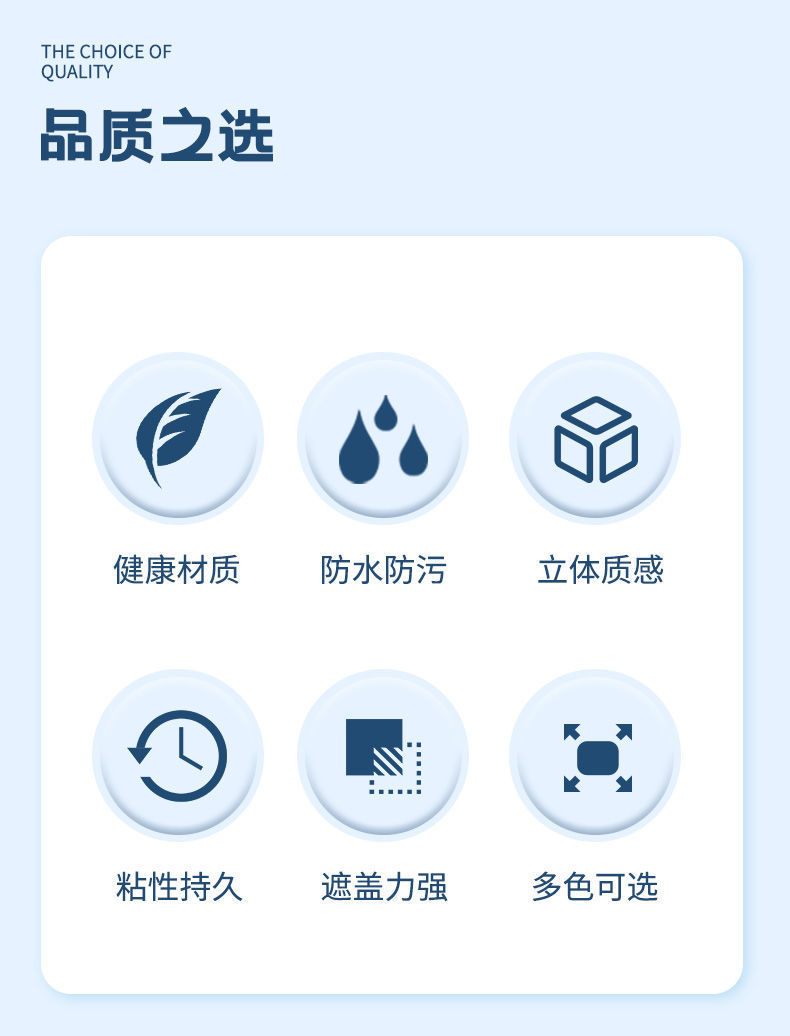 THE CHOICE OF
QUALITY

品质之选

健康材质

防水防污

立体质感

粘性持久

遮盖力强

多色可选