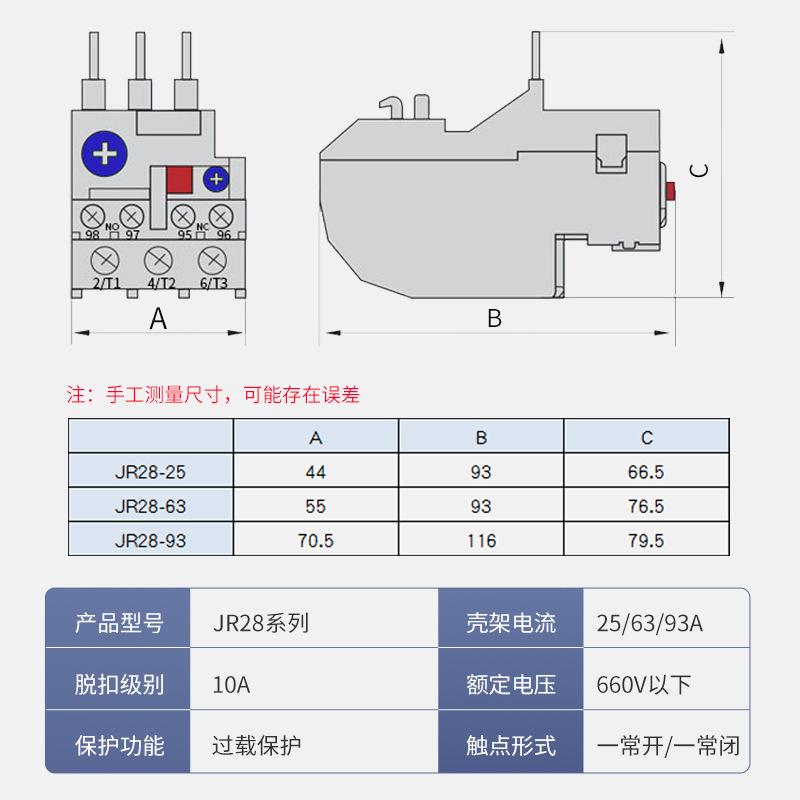 98 NO 97 95 NC 96

2/T1 4/T2 6/T3

A

B

C

注：手工测量尺寸，可能存在误差

| | A | B | C |
|---|---|---|---|
| JR28-25 | 44 | 93 | 66.5 |
| JR28-63 | 55 | 93 | 76.5 |
| JR28-93 | 70.5 | 116 | 79.5 |

| 产品型号 | JR28系列 | 壳架电流 | 25/63/93A |
|---|---|---|---|
| 脱扣级别 | 10A | 额定电压 | 660V以下 |
| 保护功能 | 过载保护 | 触点形式 | 一常开/一常闭 |