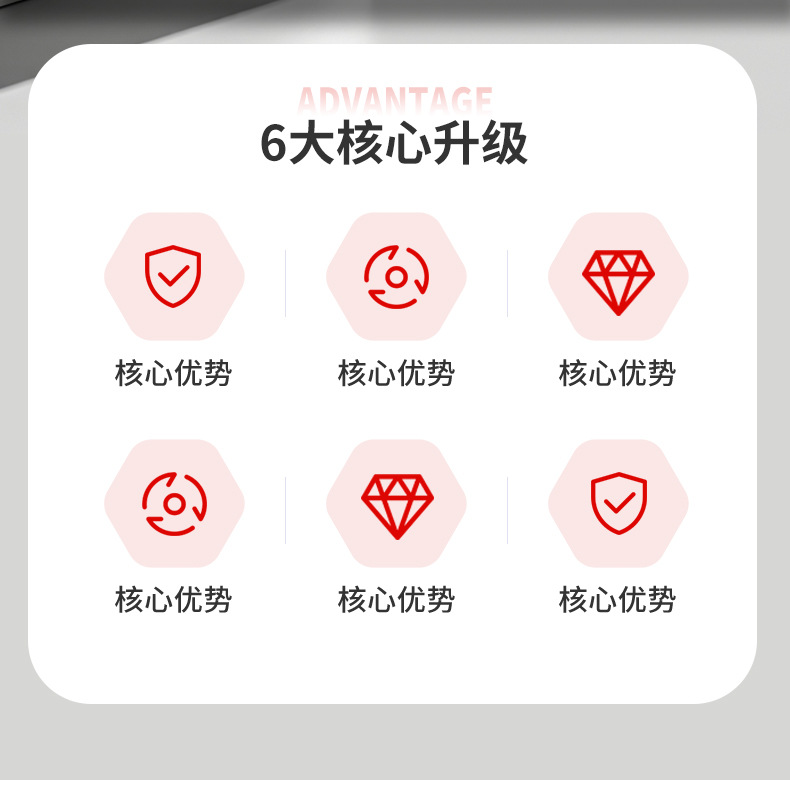 ADVANTAGE
6大核心升级

核心优势

核心优势

核心优势

核心优势

核心优势

核心优势