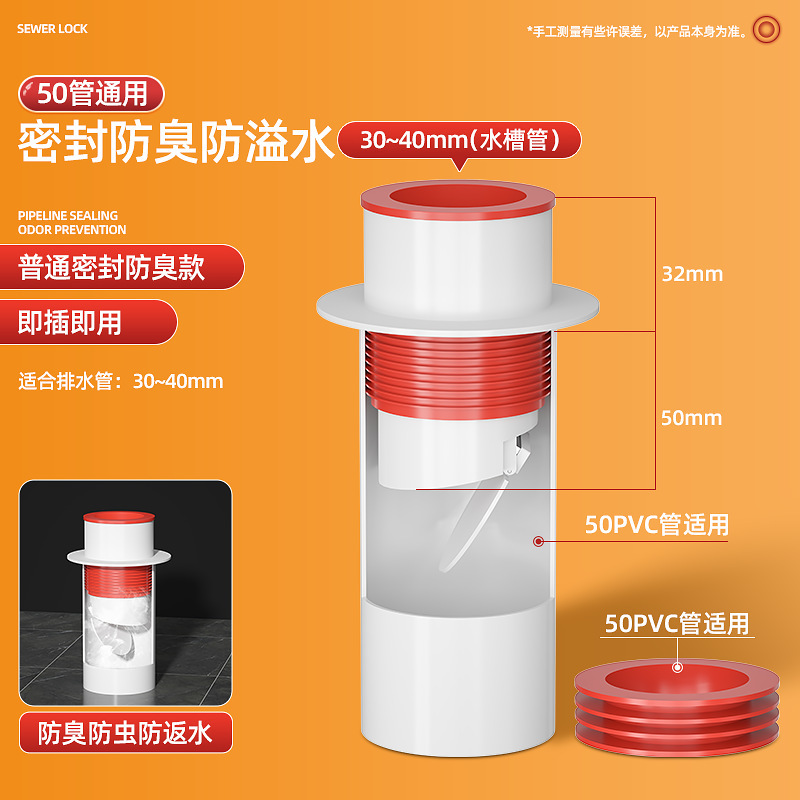 SEWER LOCK

*手工测量有些许误差，以产品本身为准。

50管通用

密封防臭防溢水

30~40mm(水槽管)

PIPELINE SEALING
ODOR PREVENTION

普通密封防臭款

即插即用

适合排水管：30~40mm

32mm

50mm

50PVC管适用

50PVC管适用

防臭防虫防返水