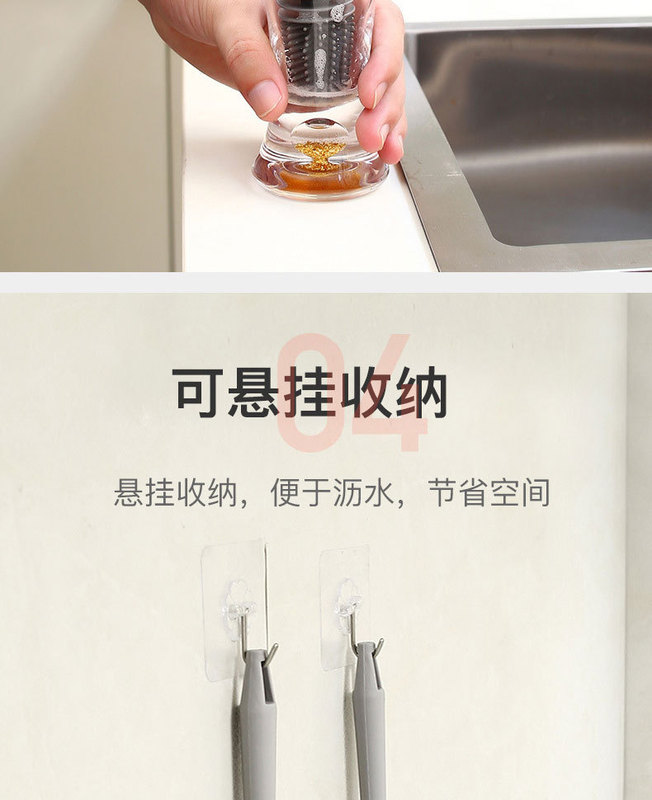 04

可悬挂收纳

悬挂收纳，便于沥水，节省空间