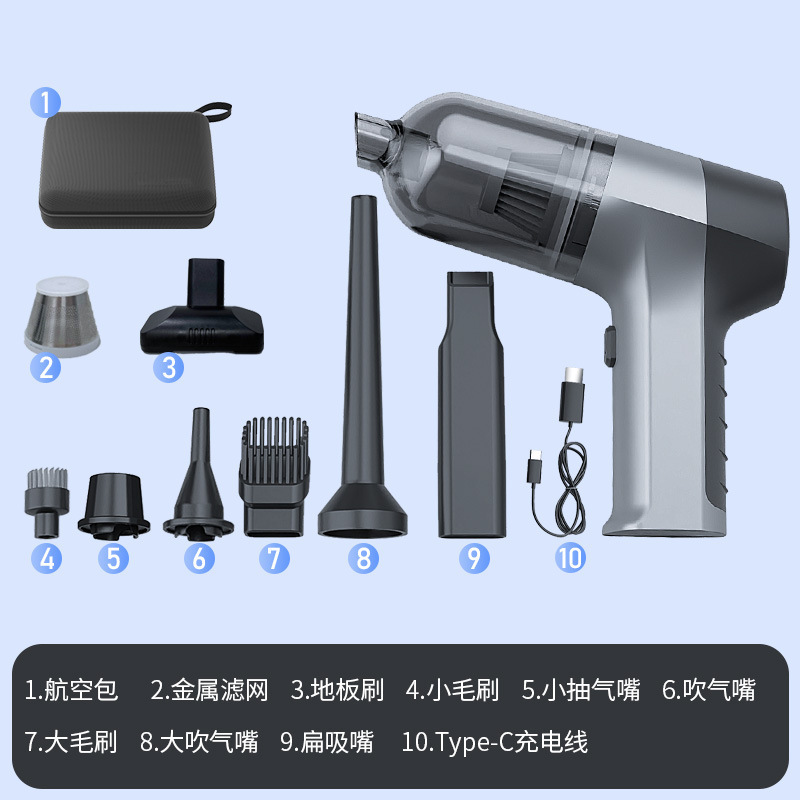 1
2
3
4
5
6
7
8
9
10

1.航空包 2.金属滤网 3.地板刷 4.小毛刷 5.小抽气嘴 6.吹气嘴
7.大毛刷 8.大吹气嘴 9.扁吸嘴 10.Type-C充电线