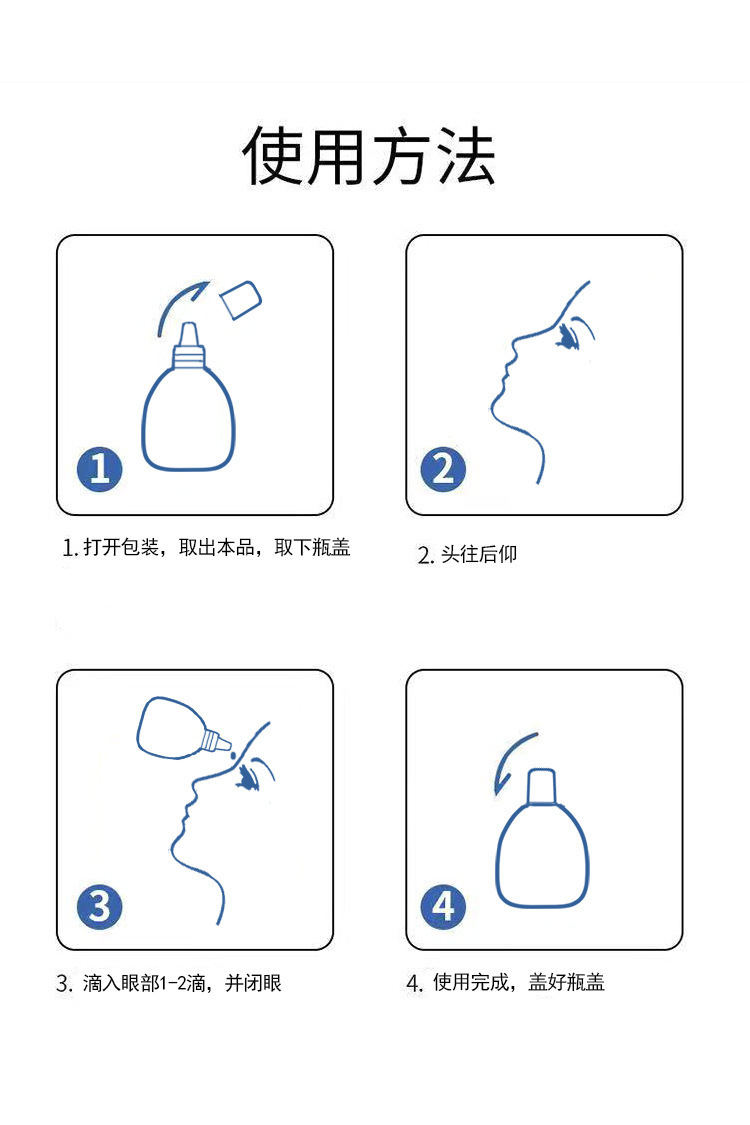 使用方法

1

1. 打开包装，取出本品，取下瓶盖

2

2. 头往后仰

3

3. 滴入眼部1-2滴，并闭眼

4

4. 使用完成，盖好瓶盖