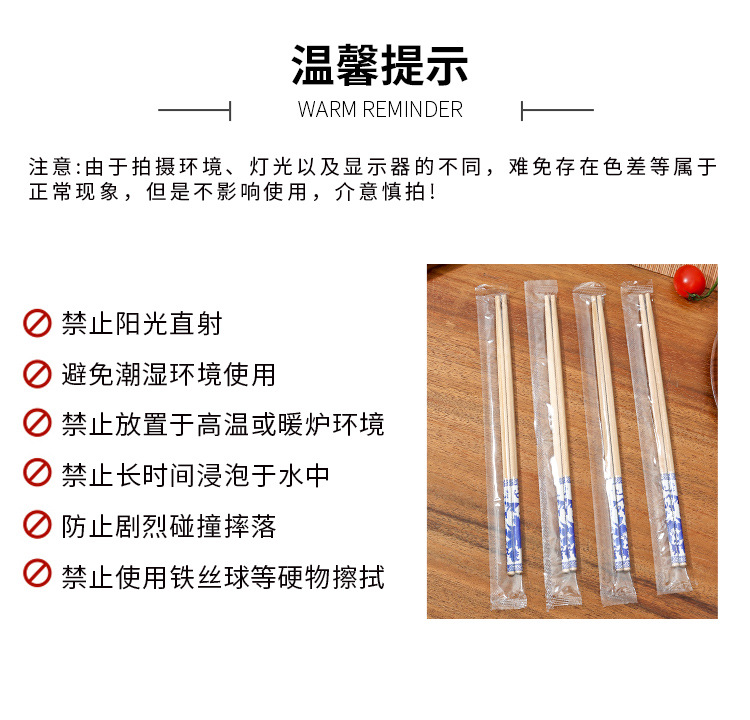 温馨提示

WARM REMINDER

注意:由于拍摄环境、灯光以及显示器的不同，难免存在色差等属于正常现象，但是不影响使用，介意慎拍!

禁止阳光直射

避免潮湿环境使用

禁止放置于高温或暖炉环境

禁止长时间浸泡于水中

防止剧烈碰撞摔落

禁止使用铁丝球等硬物擦拭